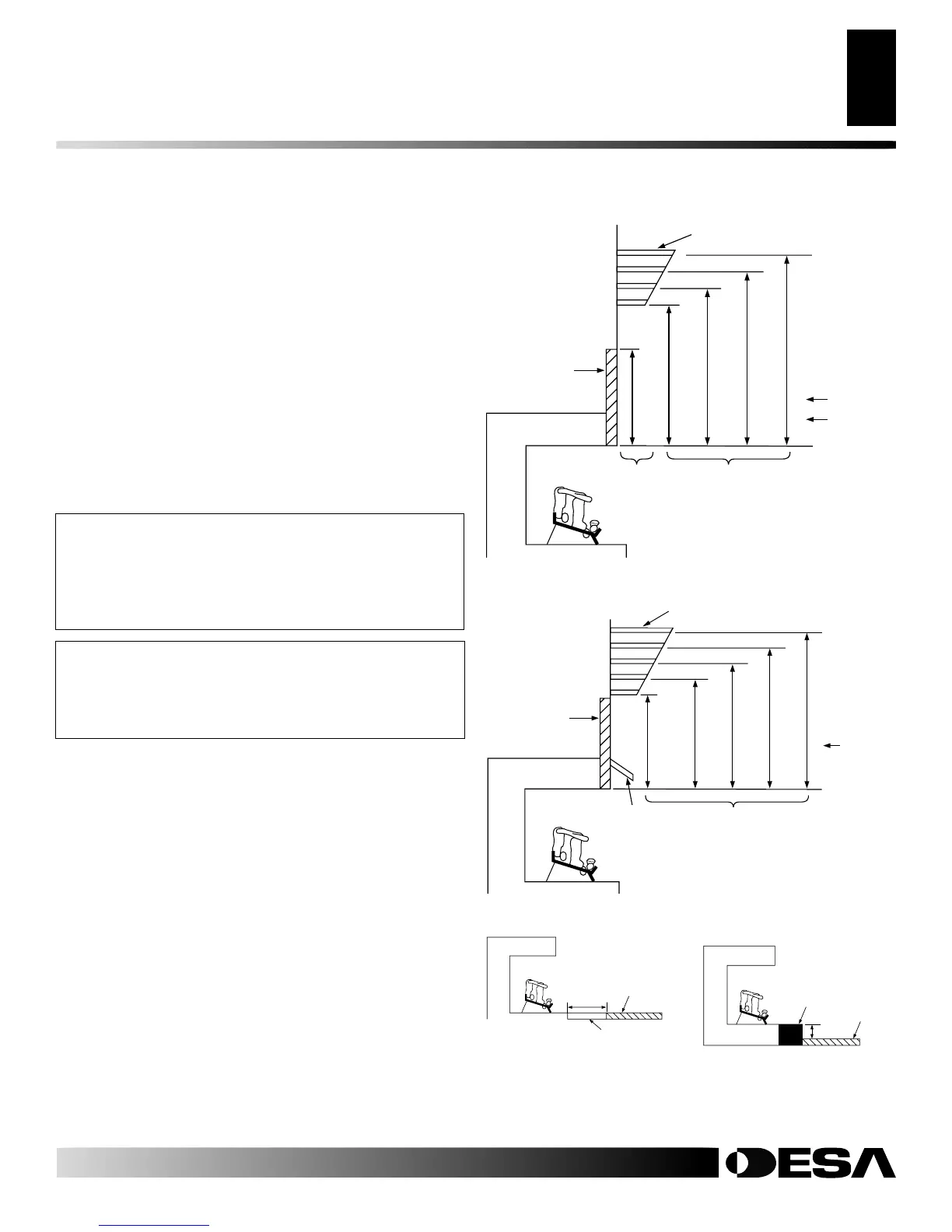 DESA