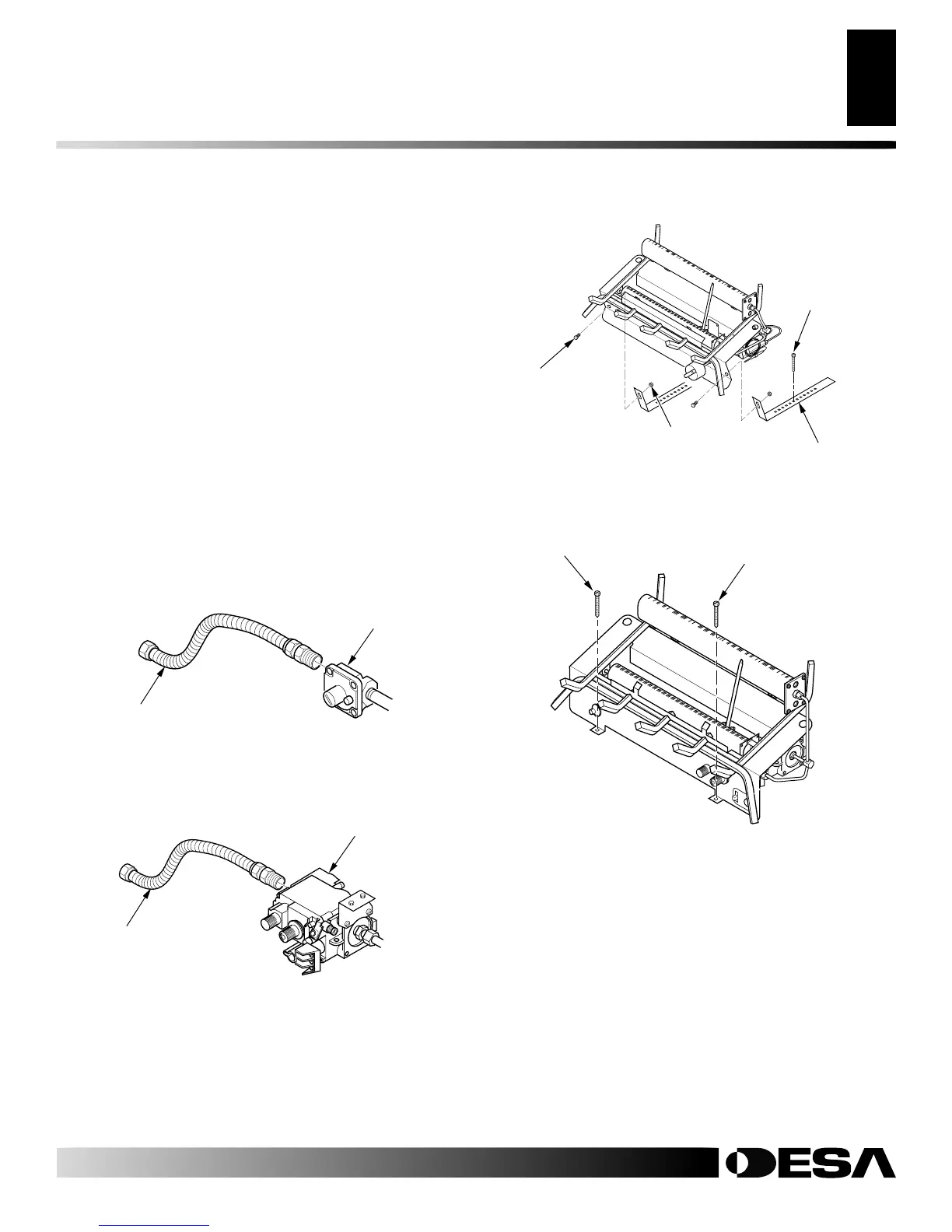 DESA