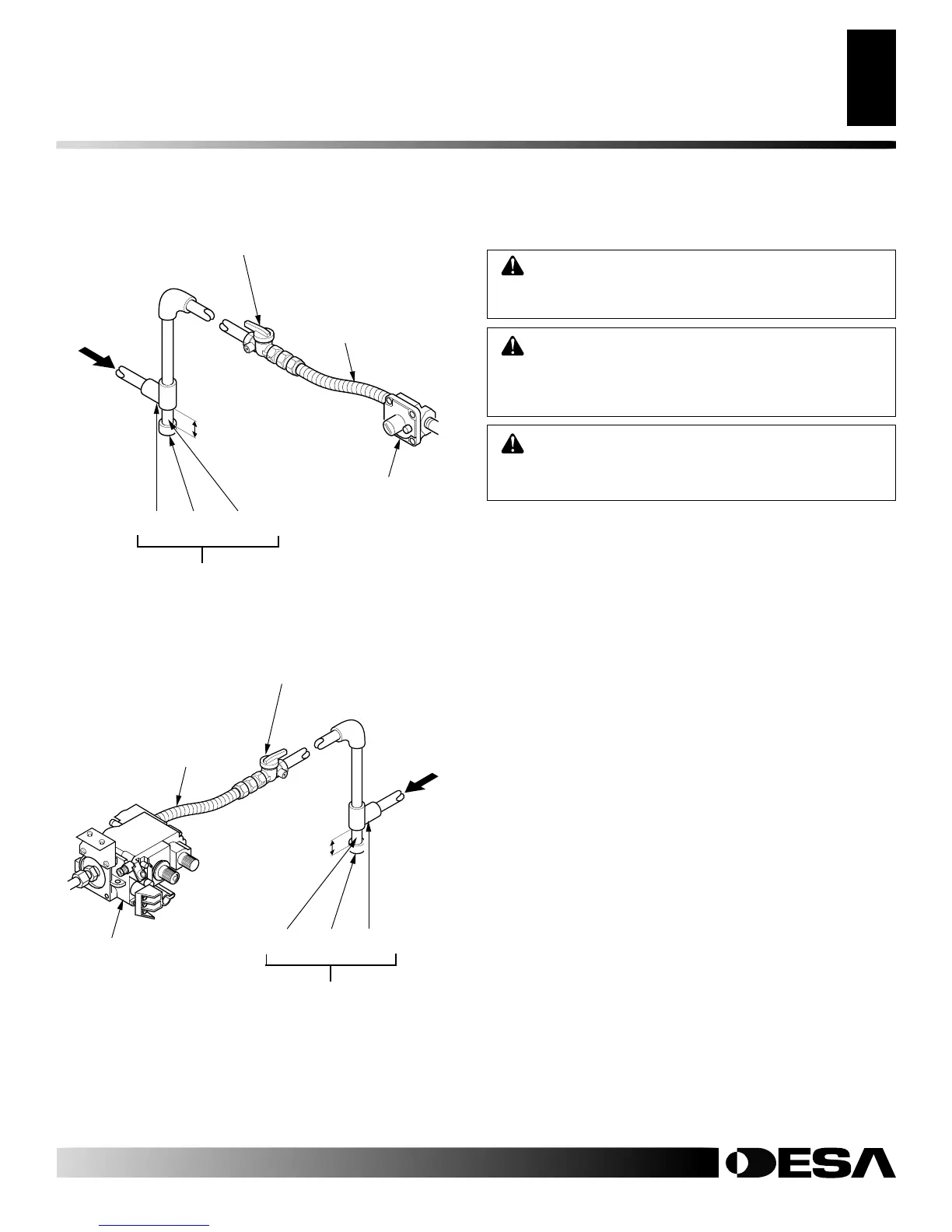 DESA