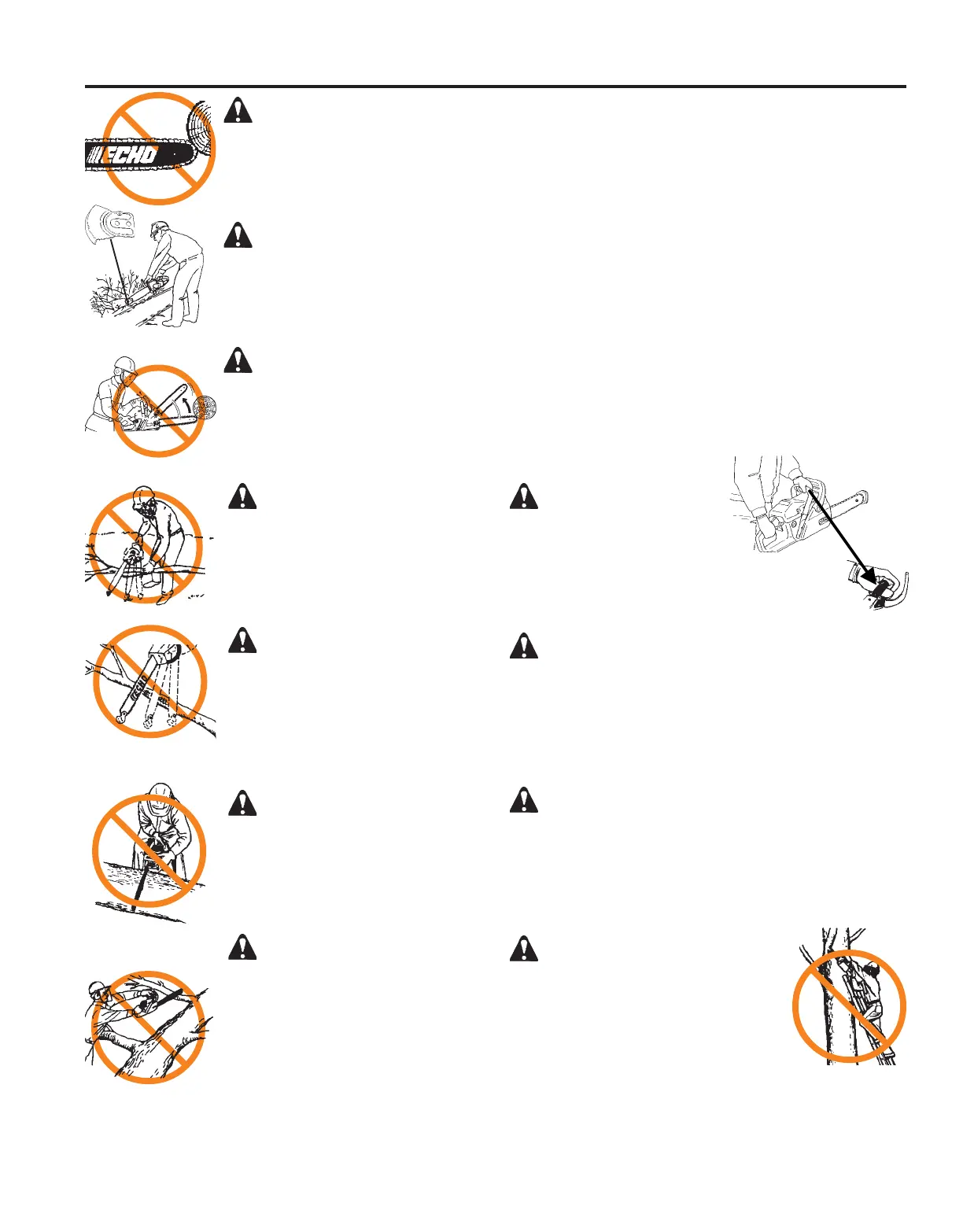 ECHO

ECHO