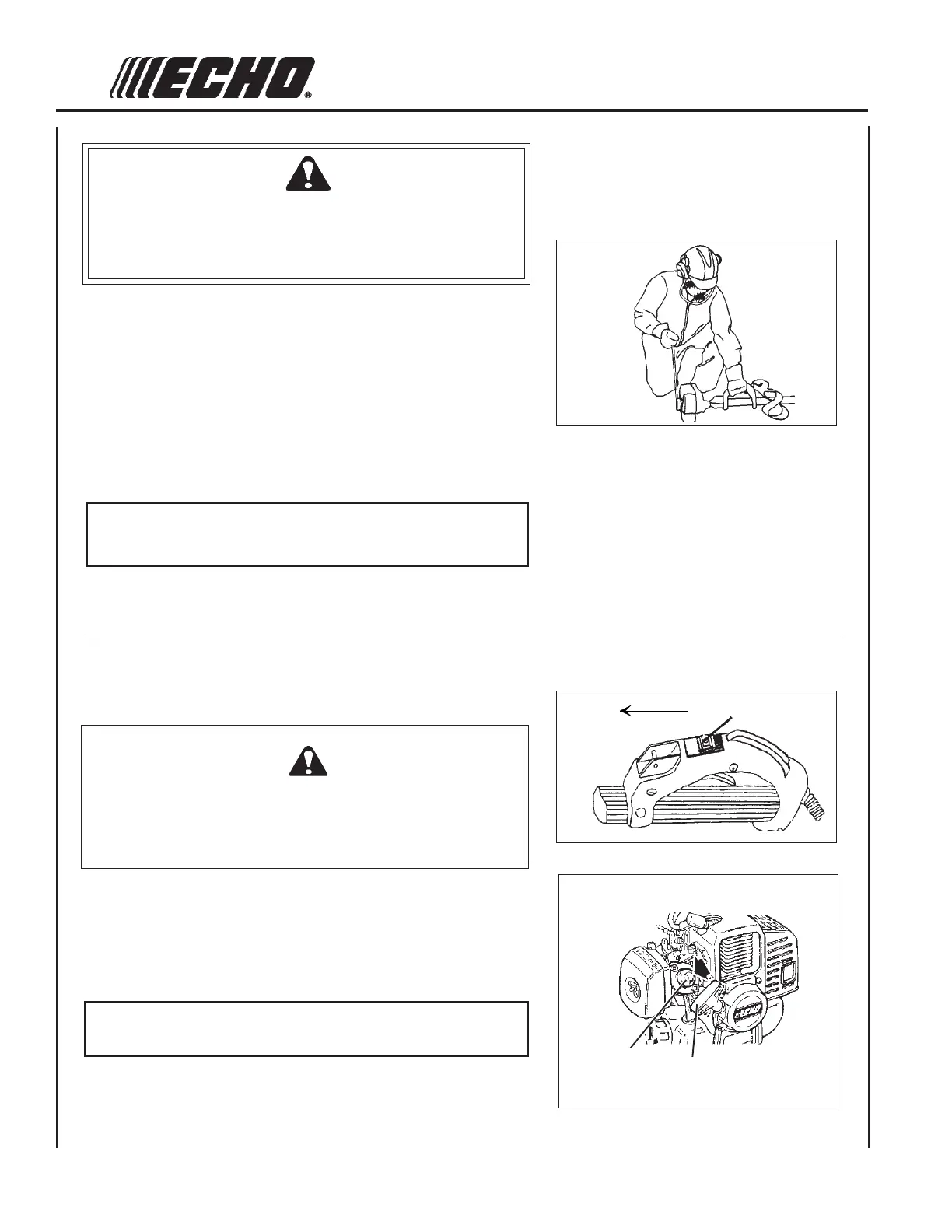 ECHO®