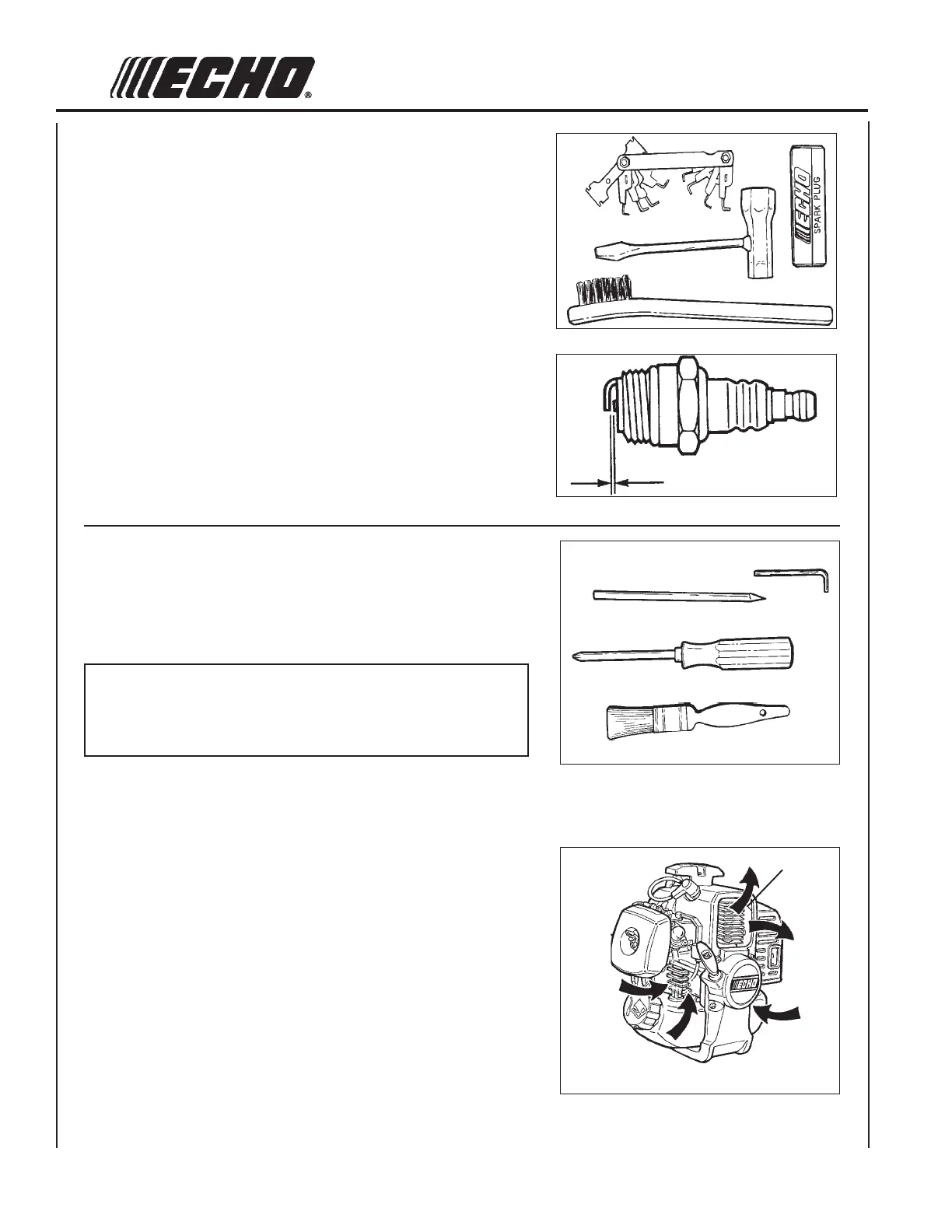 ECHO®

ECHO

SPARK PLUG

ECHO