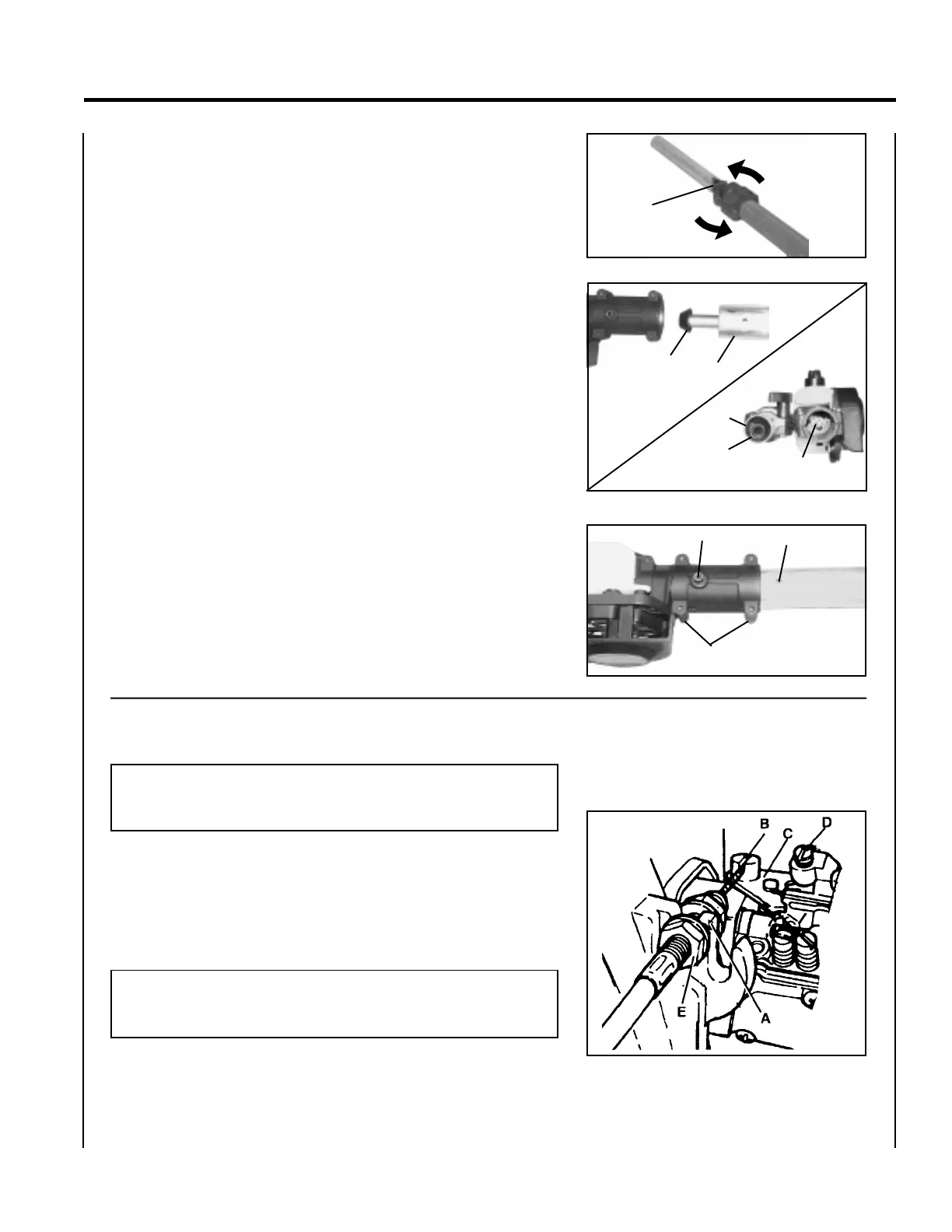 B
C
D
E
A