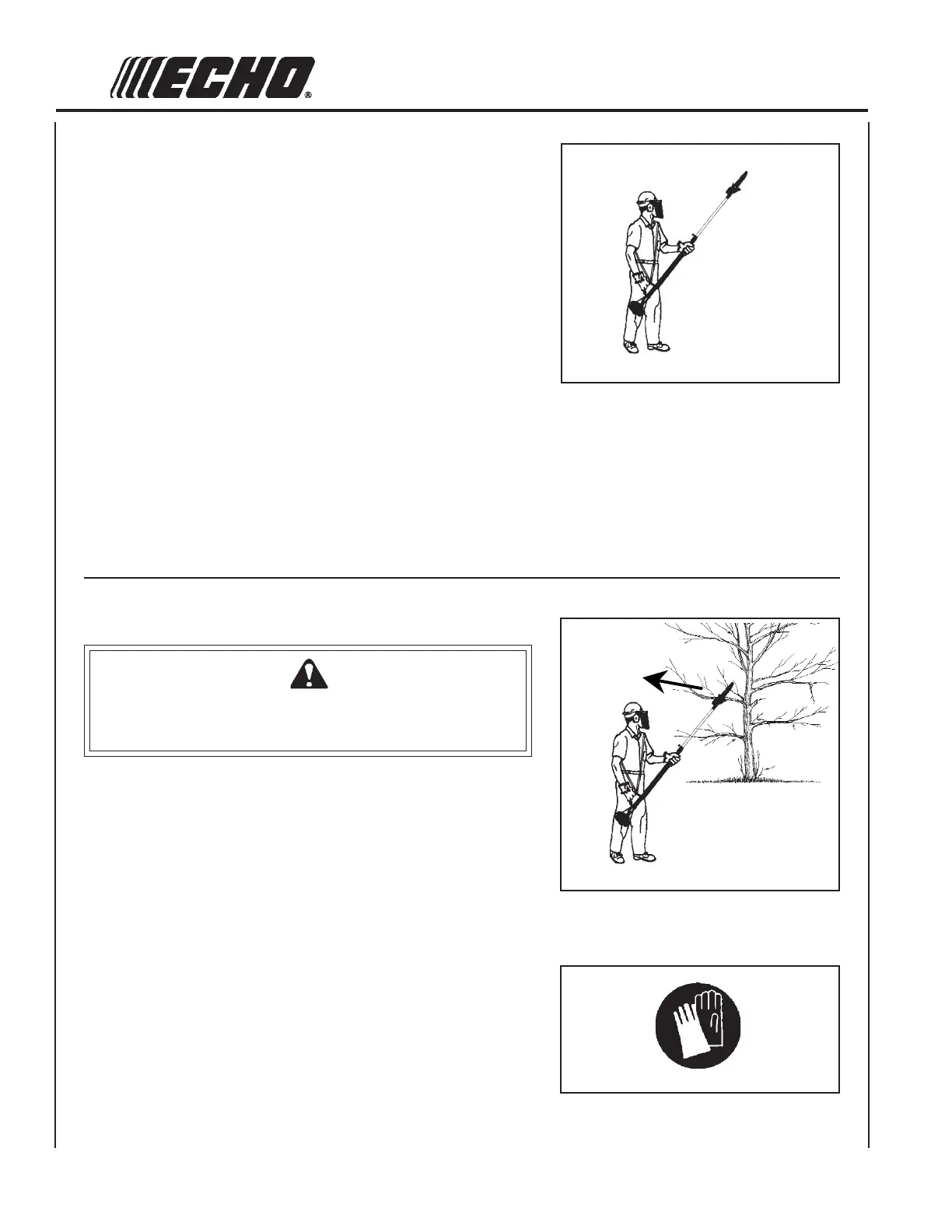 ECHO®