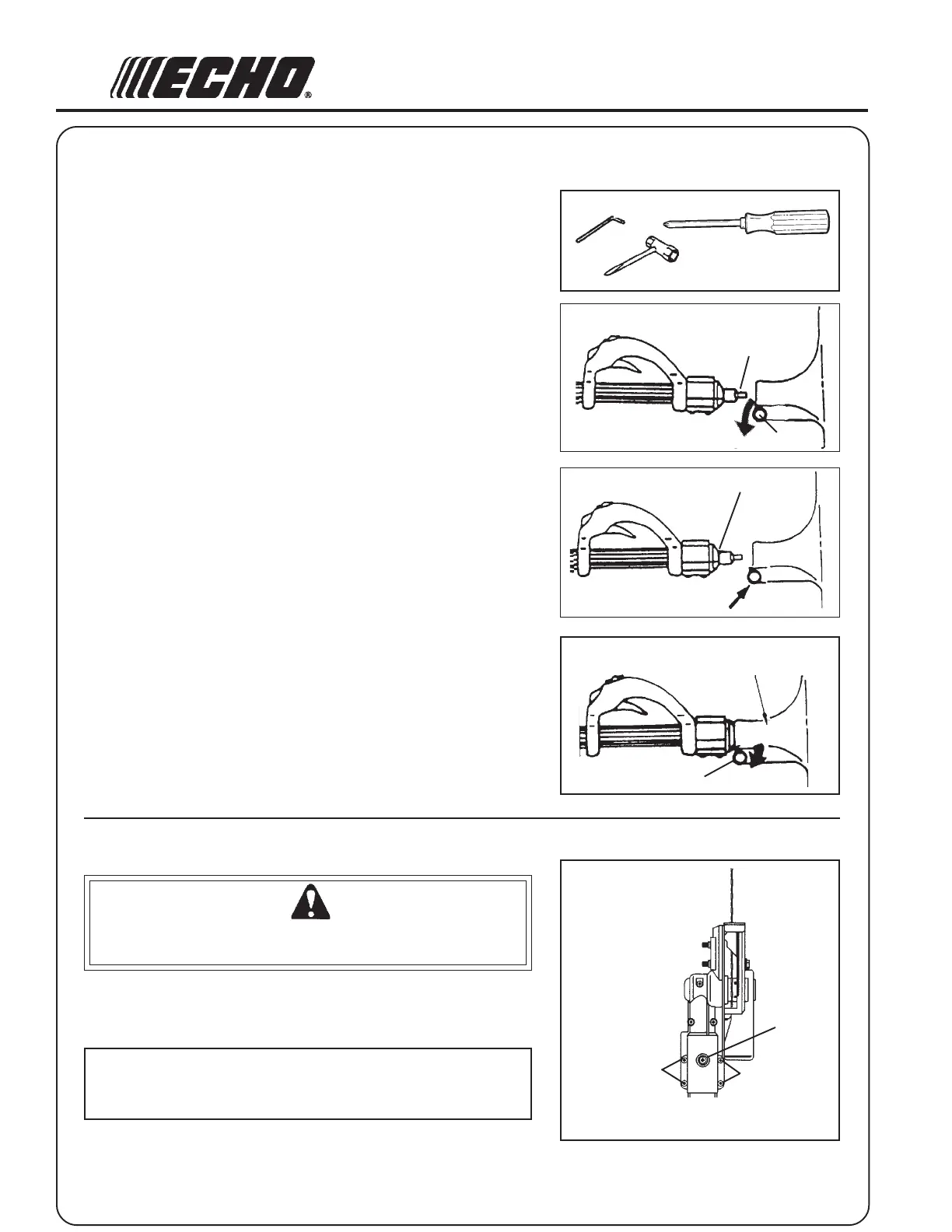 ECHO®