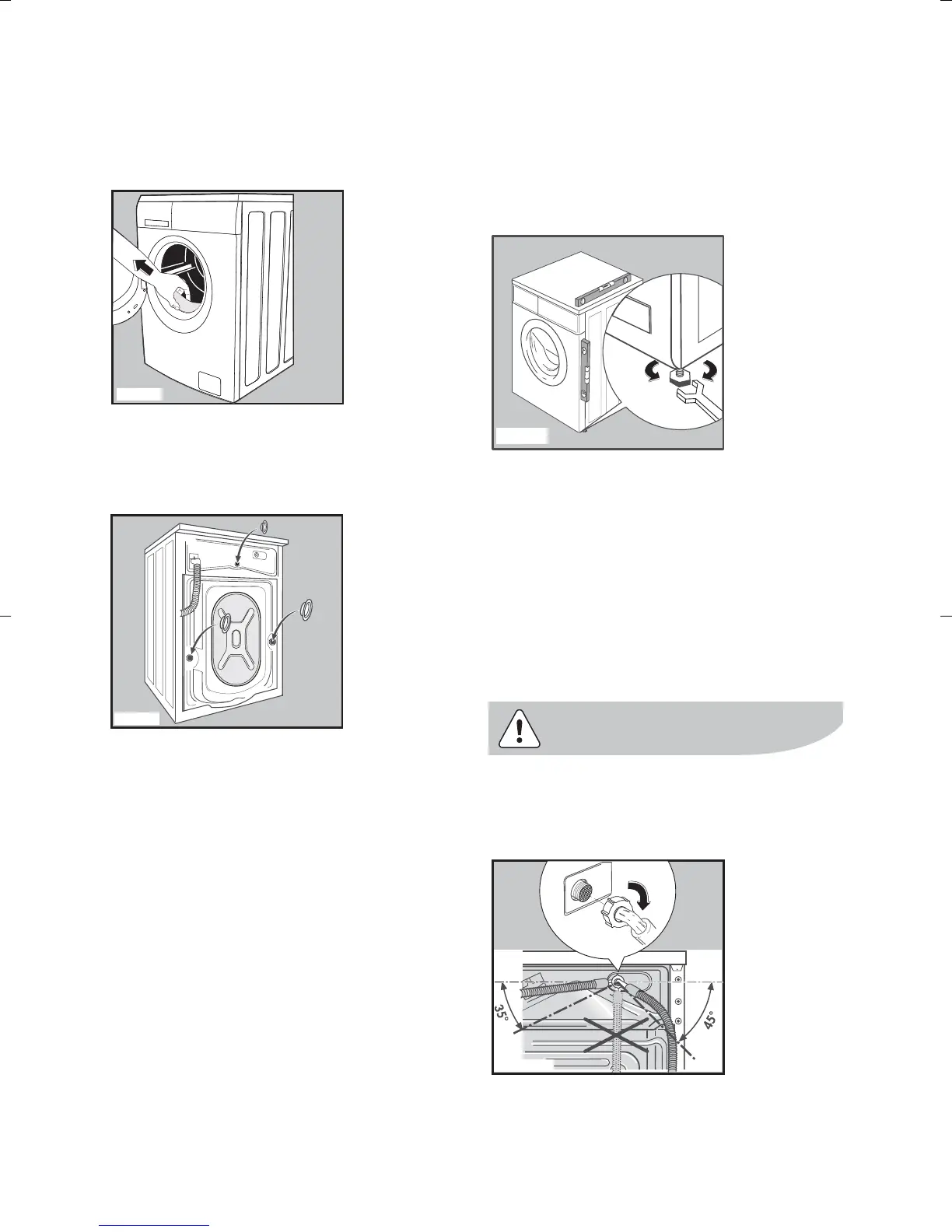 35°

45°