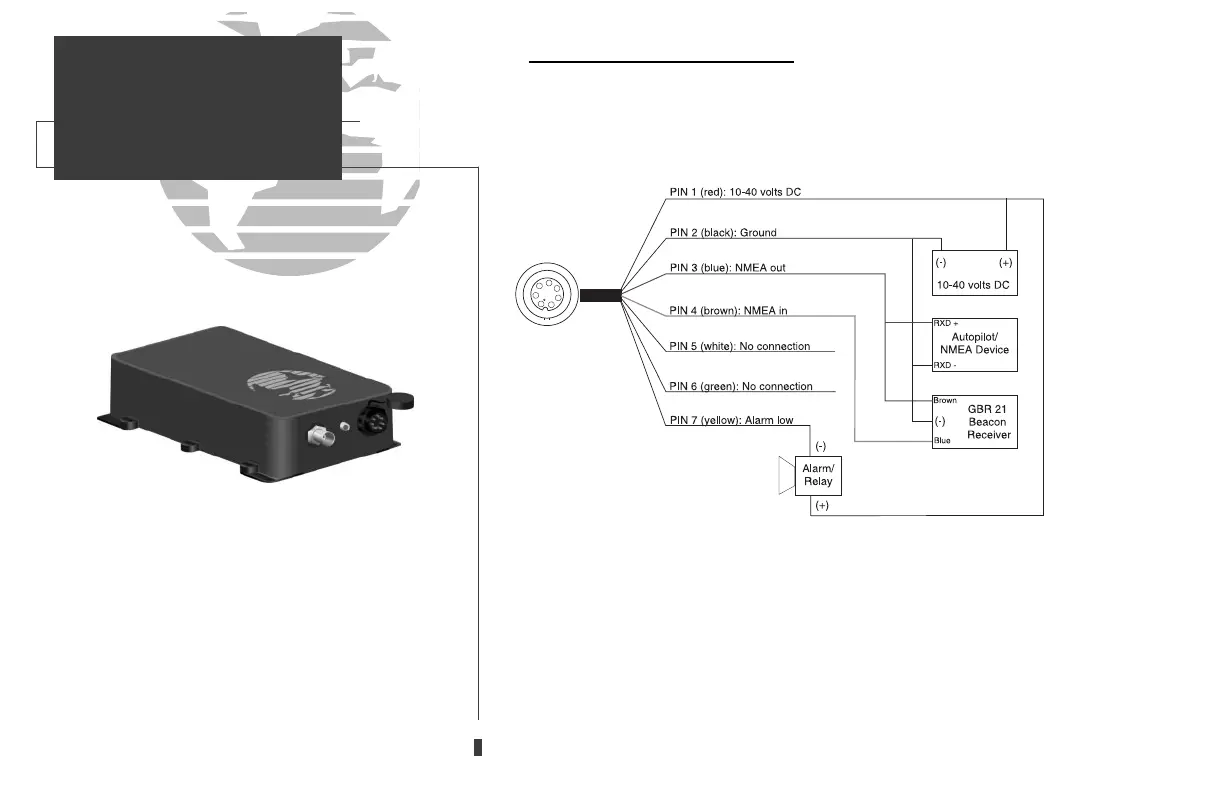 PIN 1 (red): 10-40 volts DC

PIN 2 (black): Ground

PIN 3 (blue): NMEA out

PIN 4 (brown): NMEA in

PIN 5 (white): No connection

PIN 6 (green): No connection

PIN 7 (yellow): Alarm low

(-) (+)
10-40 volts DC

RXD +
Autopilot/
NMEA Device
RXD -

Brown
(-)
Blue
GBR 21
Beacon
Receiver

(-)
Alarm/
Relay
(+)