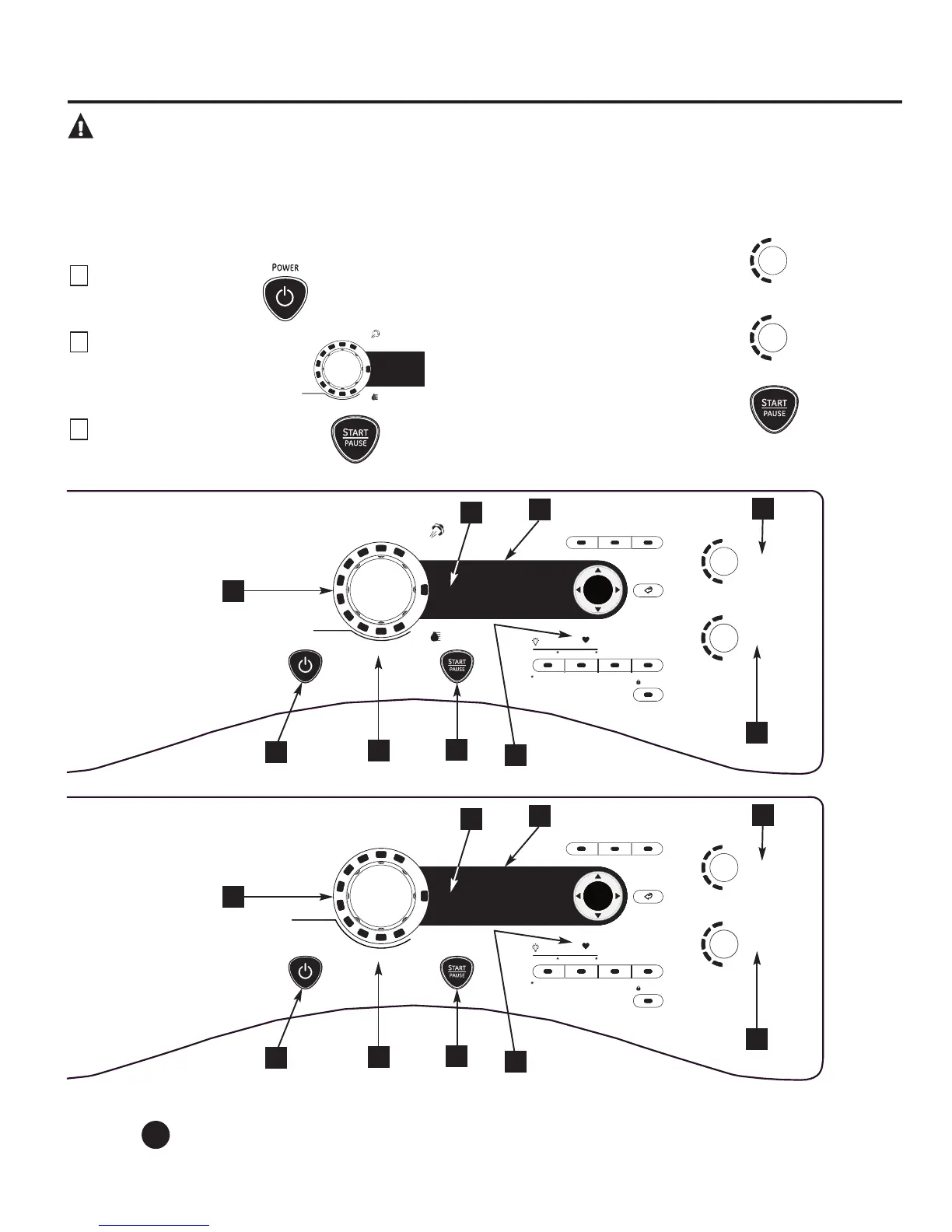 POWER

START
PAUSE

START
PAUSE

START
PAUSE

START
PAUSE