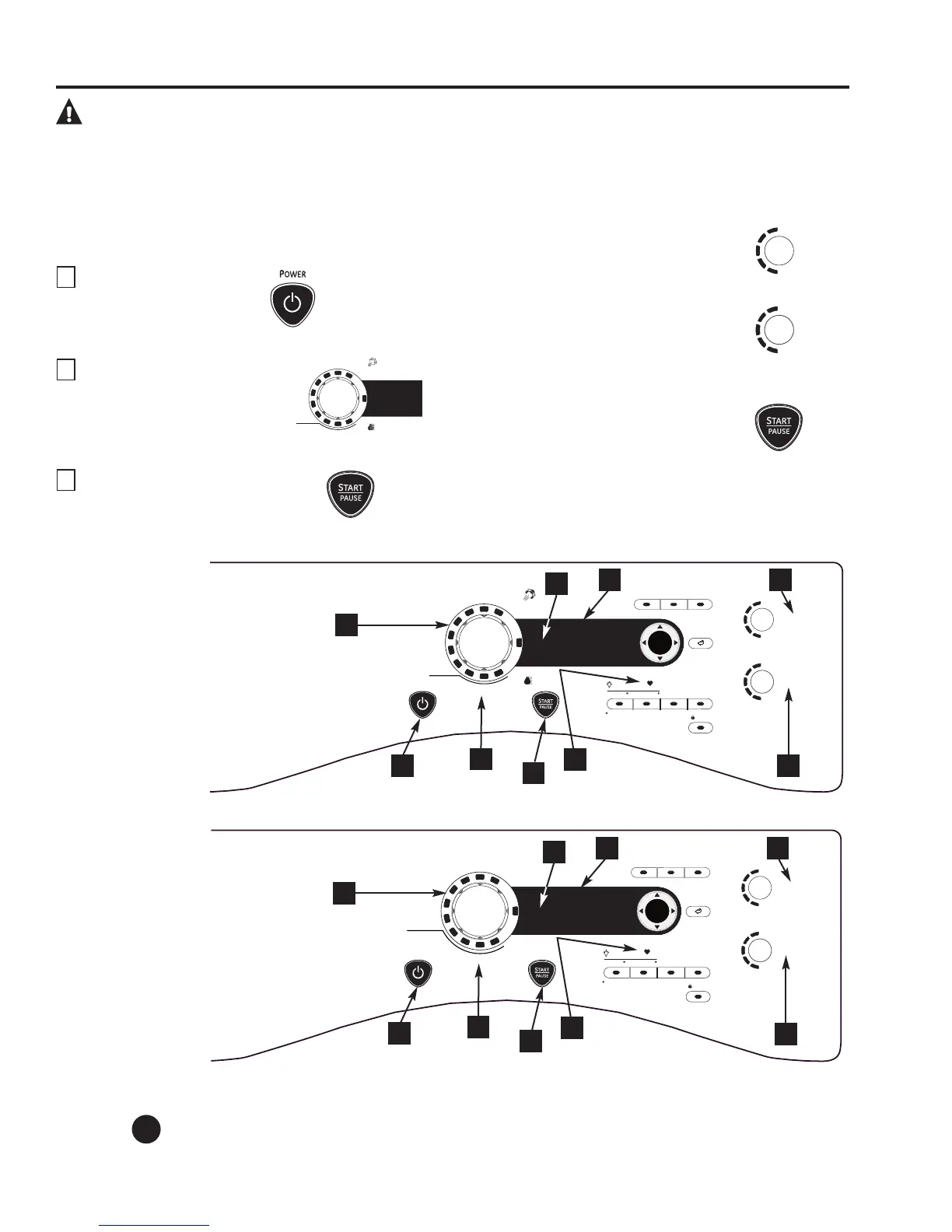 POWER

START
PAUSE

START
PAUSE

START
PAUSE

START
PAUSE