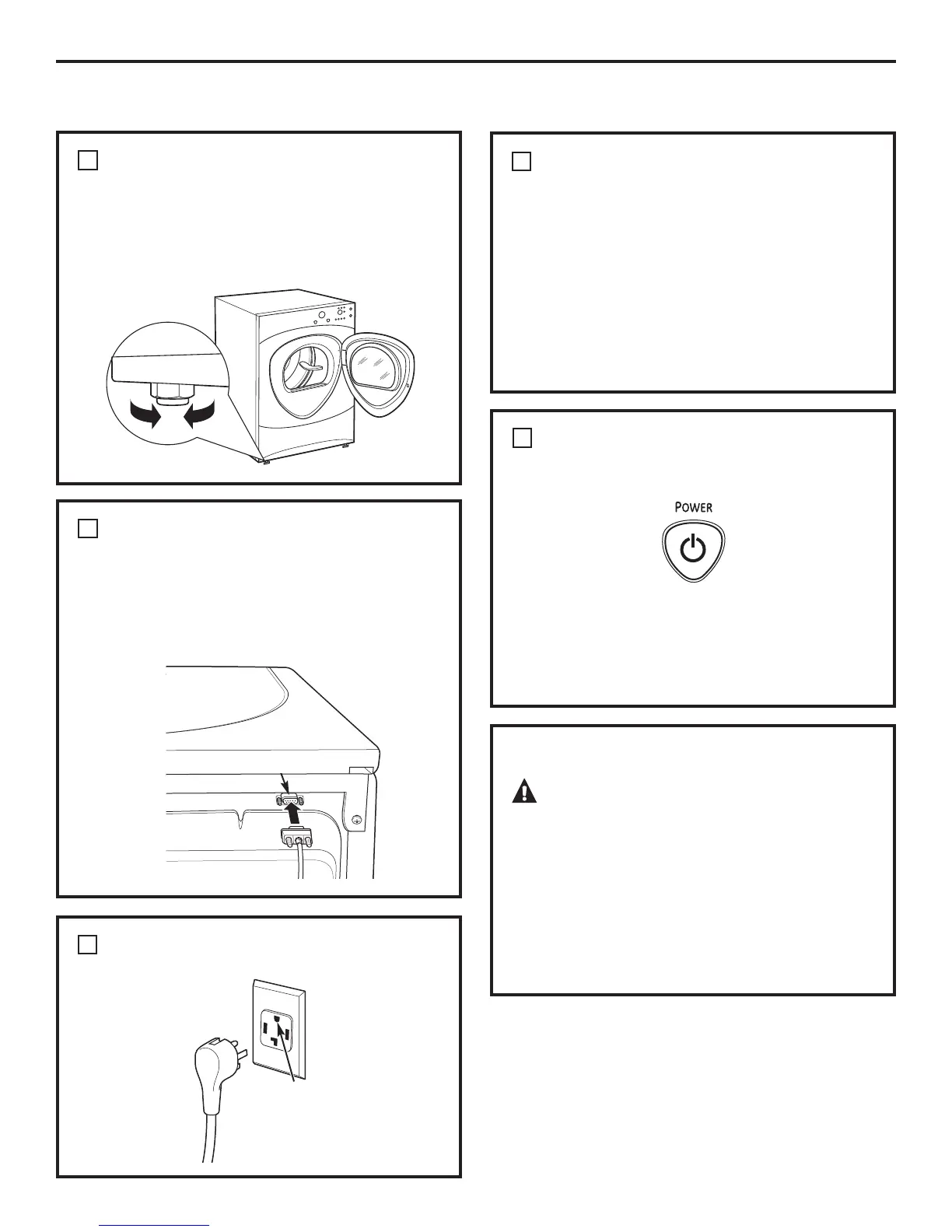 POWER