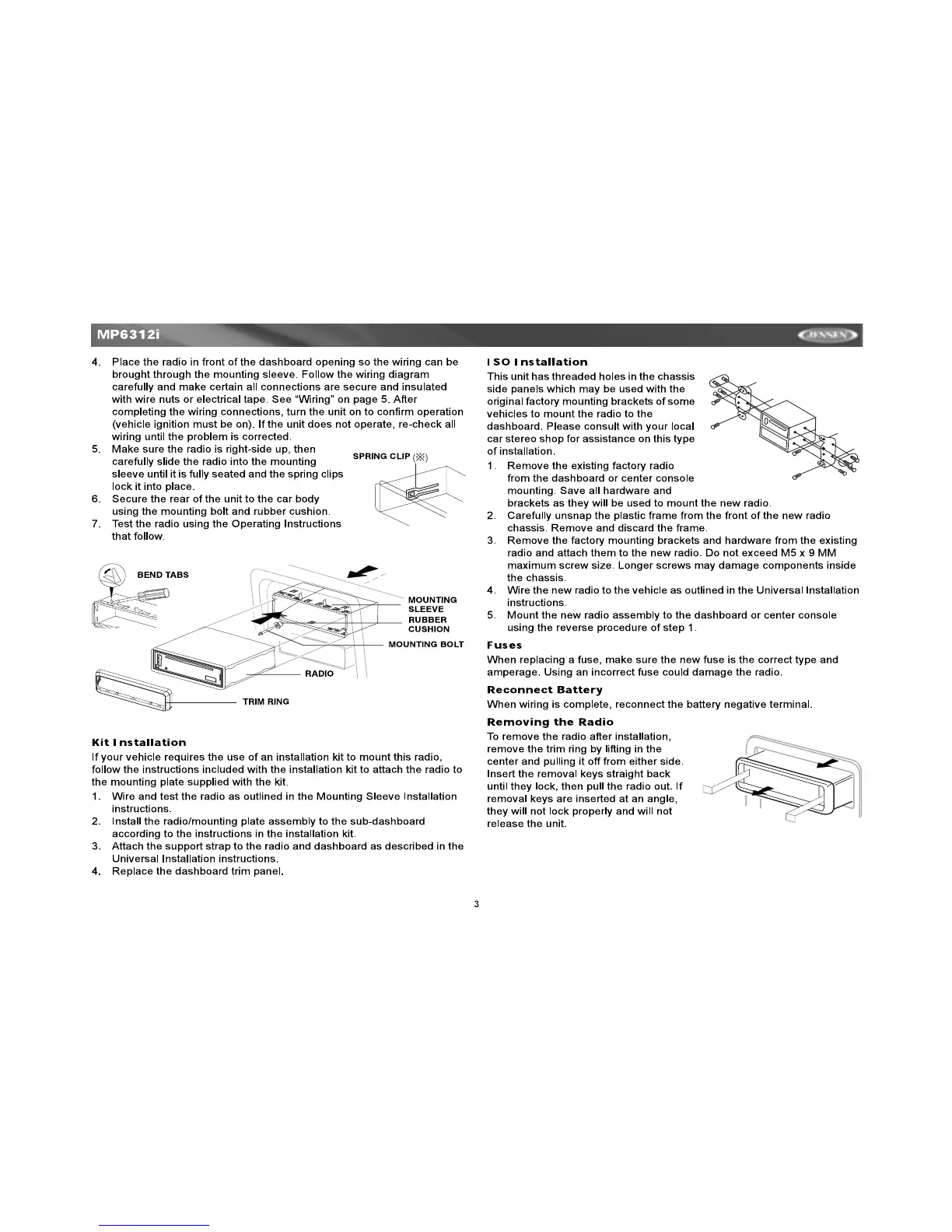 MP6312i

JENSEN

4. Place the radio in front of the dashboard opening so the wiring can be brought through the mounting sleeve. Follow the wiring diagram carefully and make certain all connections are secure and insulated with wire nuts or electrical tape. See "Wiring" on page 5. After completing the wiring connections, turn the unit on to confirm operation (vehicle ignition must be on). If the unit does not operate, re-check all wiring until the problem is corrected.
5. Make sure the radio is right-side up, then carefully slide the radio into the mounting sleeve until it is fully seated and the spring clips lock it into place.
6. Secure the rear of the unit to the car body using the mounting bolt and rubber cushion.
7. Test the radio using the Operating Instructions that follow.

SPRING CLIP (※)

BEND TABS

MOUNTING SLEEVE

RUBBER CUSHION

MOUNTING BOLT

RADIO

TRIM RING

Kit Installation

If your vehicle requires the use of an installation kit to mount this radio, follow the instructions included with the installation kit to attach the radio to the mounting plate supplied with the kit.
1. Wire and test the radio as outlined in the Mounting Sleeve Installation instructions.
2. Install the radio/mounting plate assembly to the sub-dashboard according to the instructions in the installation kit.
3. Attach the support strap to the radio and dashboard as described in the Universal Installation instructions.
4. Replace the dashboard trim panel.

ISO Installation

This unit has threaded holes in the chassis side panels which may be used with the original factory mounting brackets of some vehicles to mount the radio to the dashboard. Please consult with your local car stereo shop for assistance on this type of installation.
1. Remove the existing factory radio from the dashboard or center console mounting. Save all hardware and brackets as they will be used to mount the new radio.
2. Carefully unsnap the plastic frame from the front of the new radio chassis. Remove and discard the frame.
3. Remove the factory mounting brackets and hardware from the existing radio and attach them to the new radio. Do not exceed M5 x 9 MM maximum screw size. Longer screws may damage components inside the chassis.
4. Wire the new radio to the vehicle as outlined in the Universal Installation instructions.
5. Mount the new radio assembly to the dashboard or center console using the reverse procedure of step 1.

Fuses

When replacing a fuse, make sure the new fuse is the correct type and amperage. Using an incorrect fuse could damage the radio.

Reconnect Battery

When wiring is complete, reconnect the battery negative terminal.

Removing the Radio

To remove the radio after installation, remove the trim ring by lifting in the center and pulling it off from either side. Insert the removal keys straight back until they lock, then pull the radio out. If removal keys are inserted at an angle, they will not lock properly and will not release the unit.

3