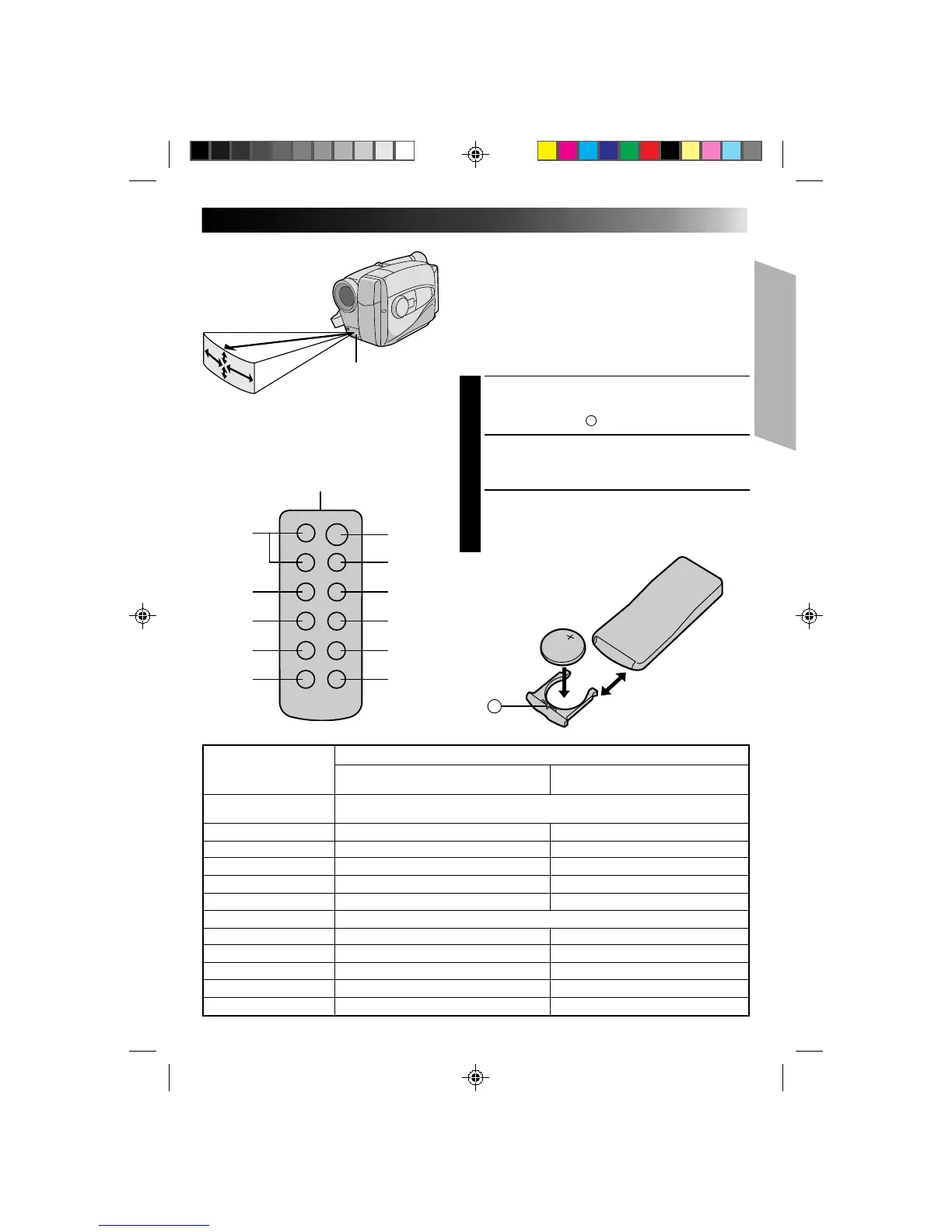 +