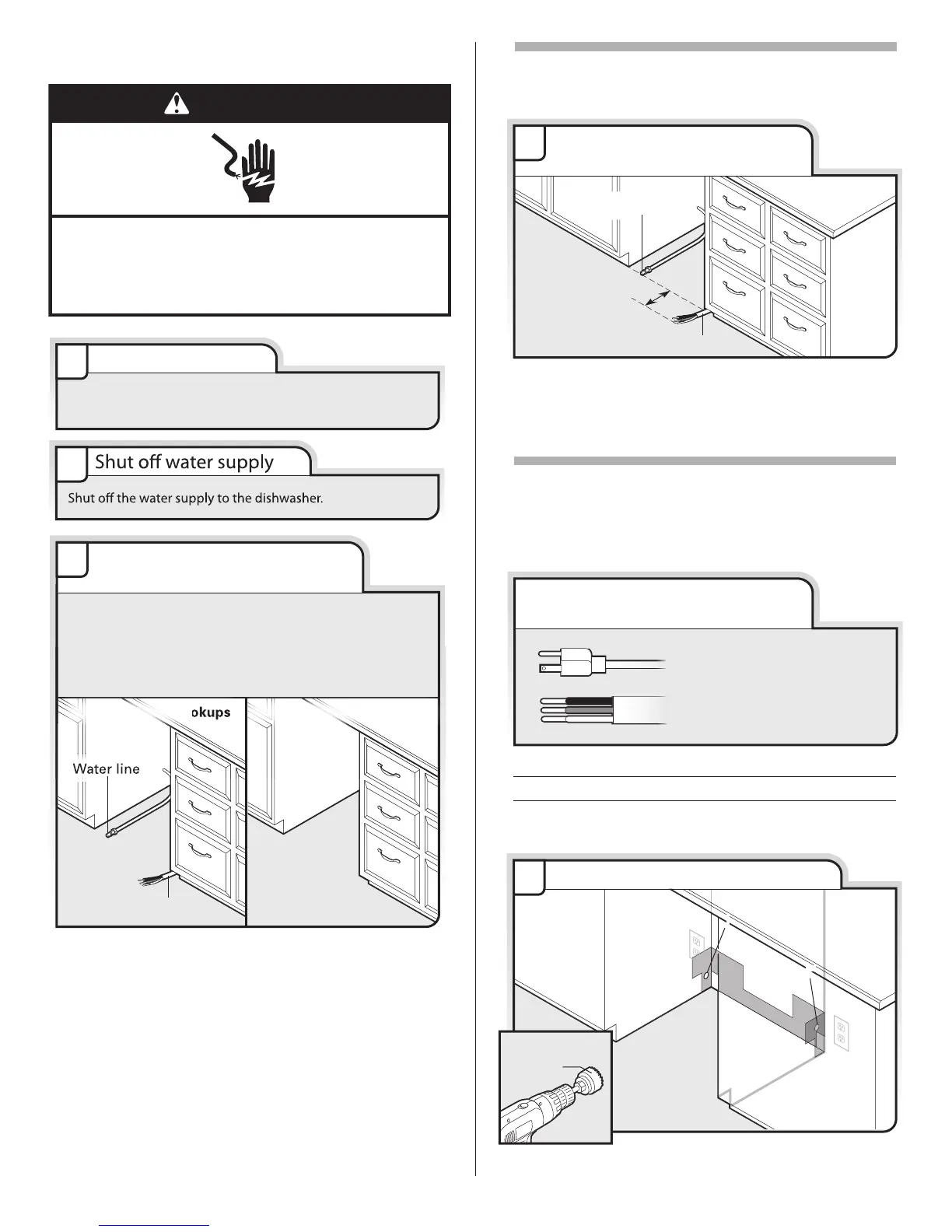 Shut off water supply

Shut off the water supply to the dishwasher.

okups

Water line