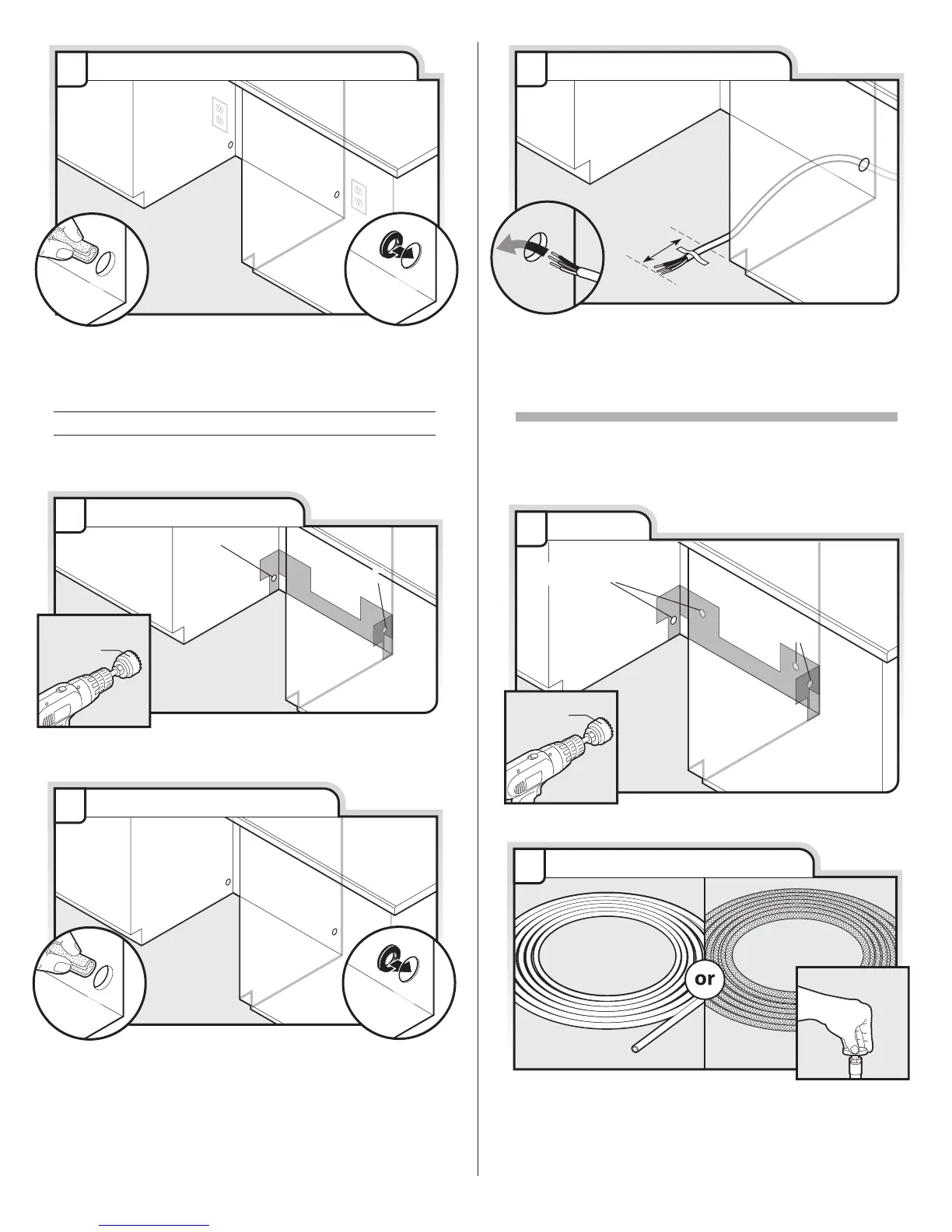 or