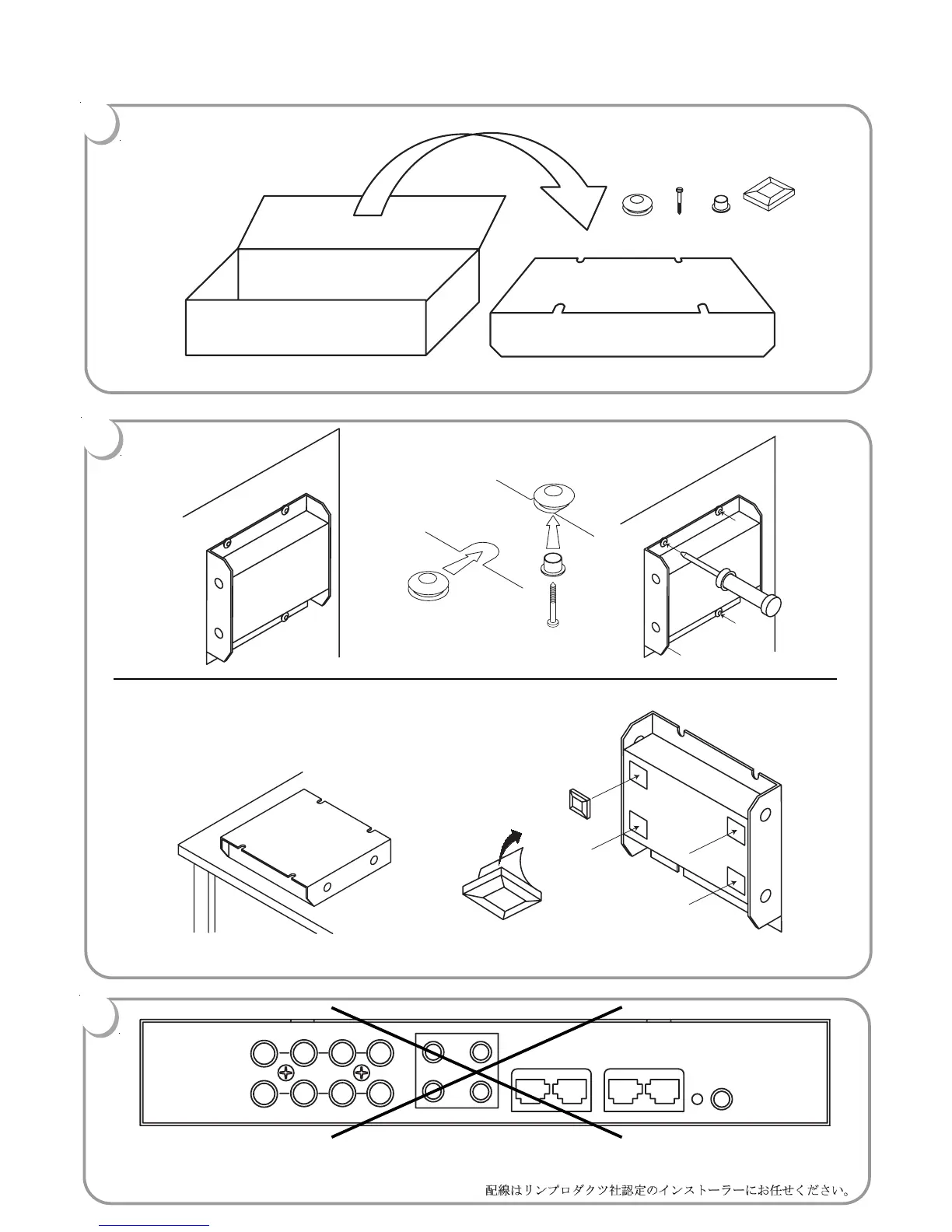 配線はリンプロダクツ社認定のインストーラーにお任せください。