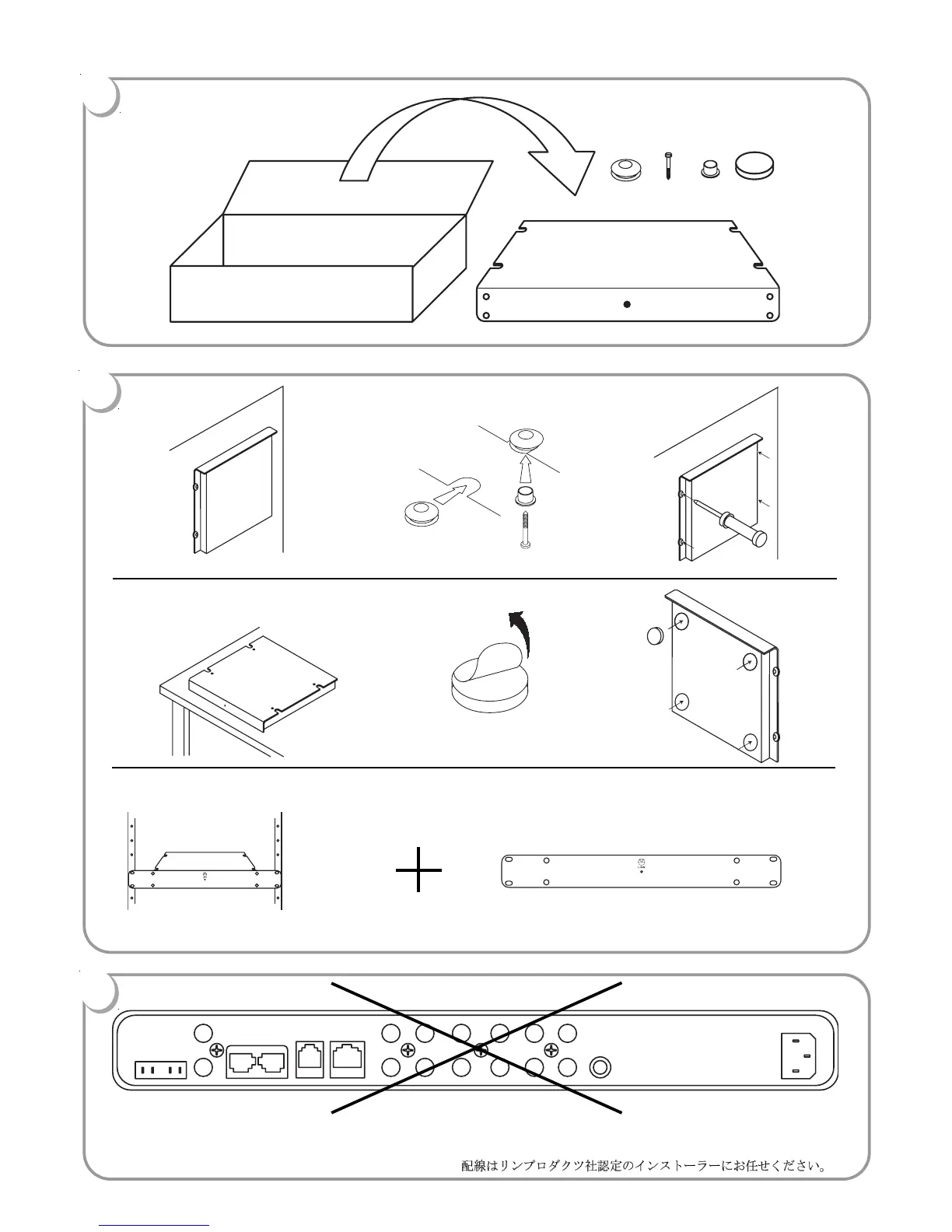 配線はリンプロダクツ社認定のインストーラーにお任せください。