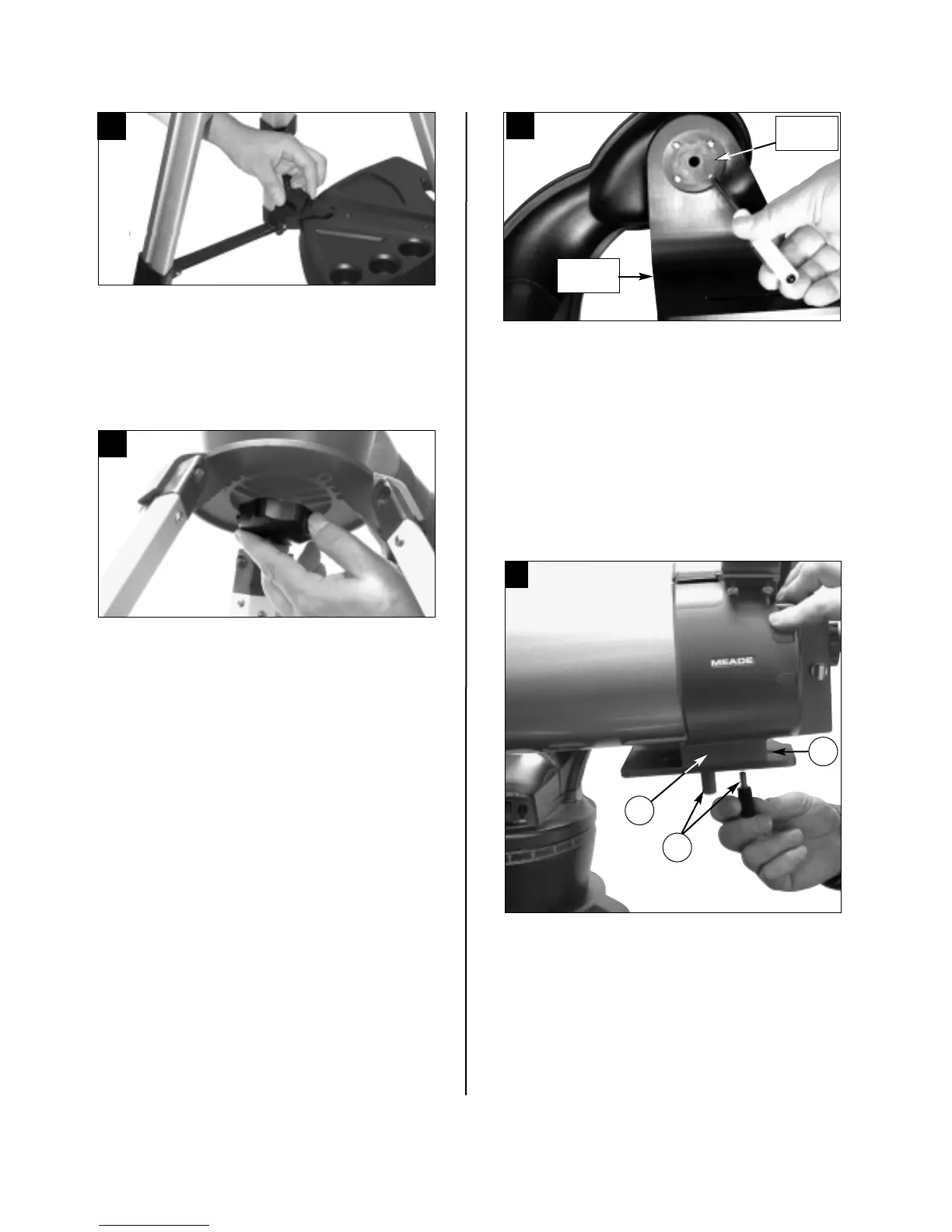 MEADE