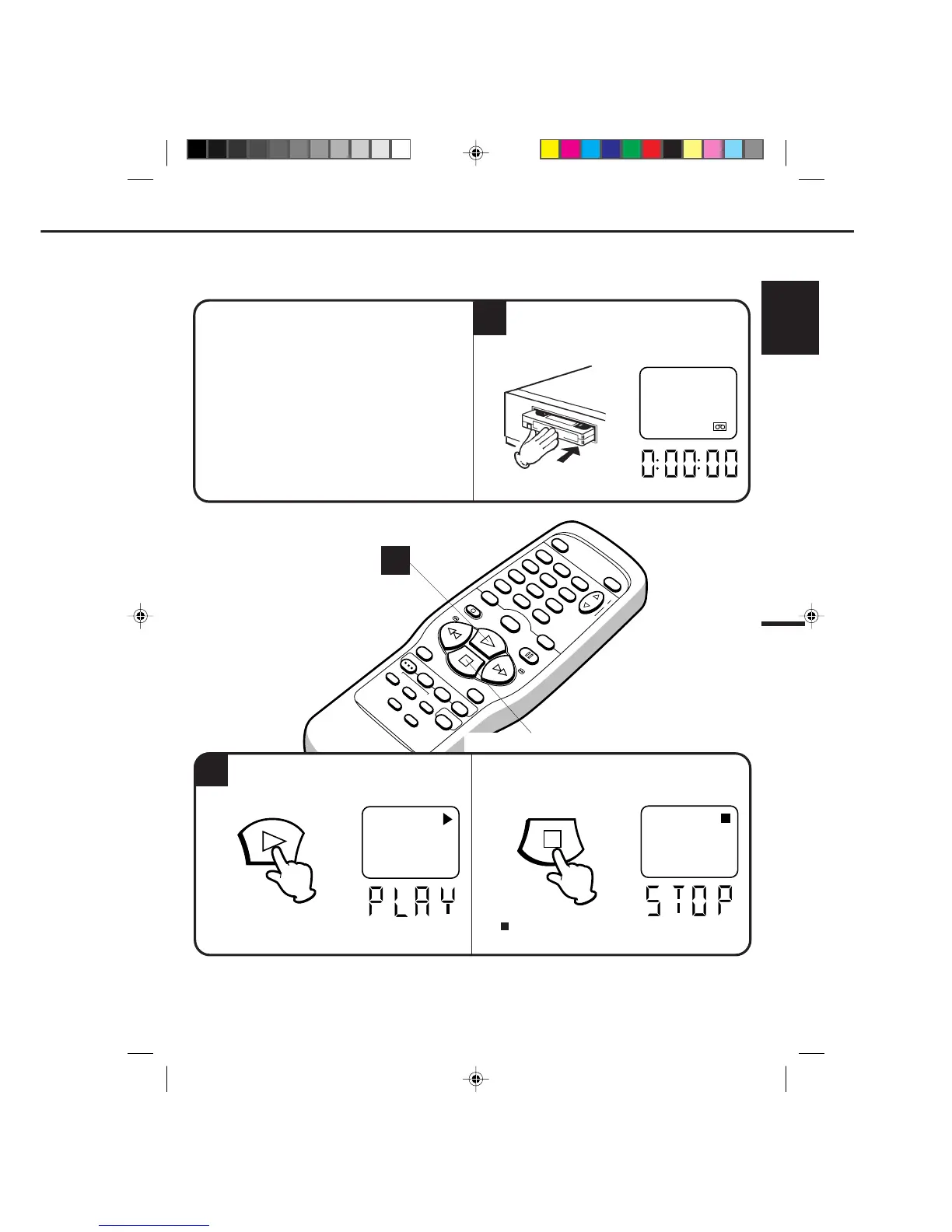 0:00:00

PLAY

STOP