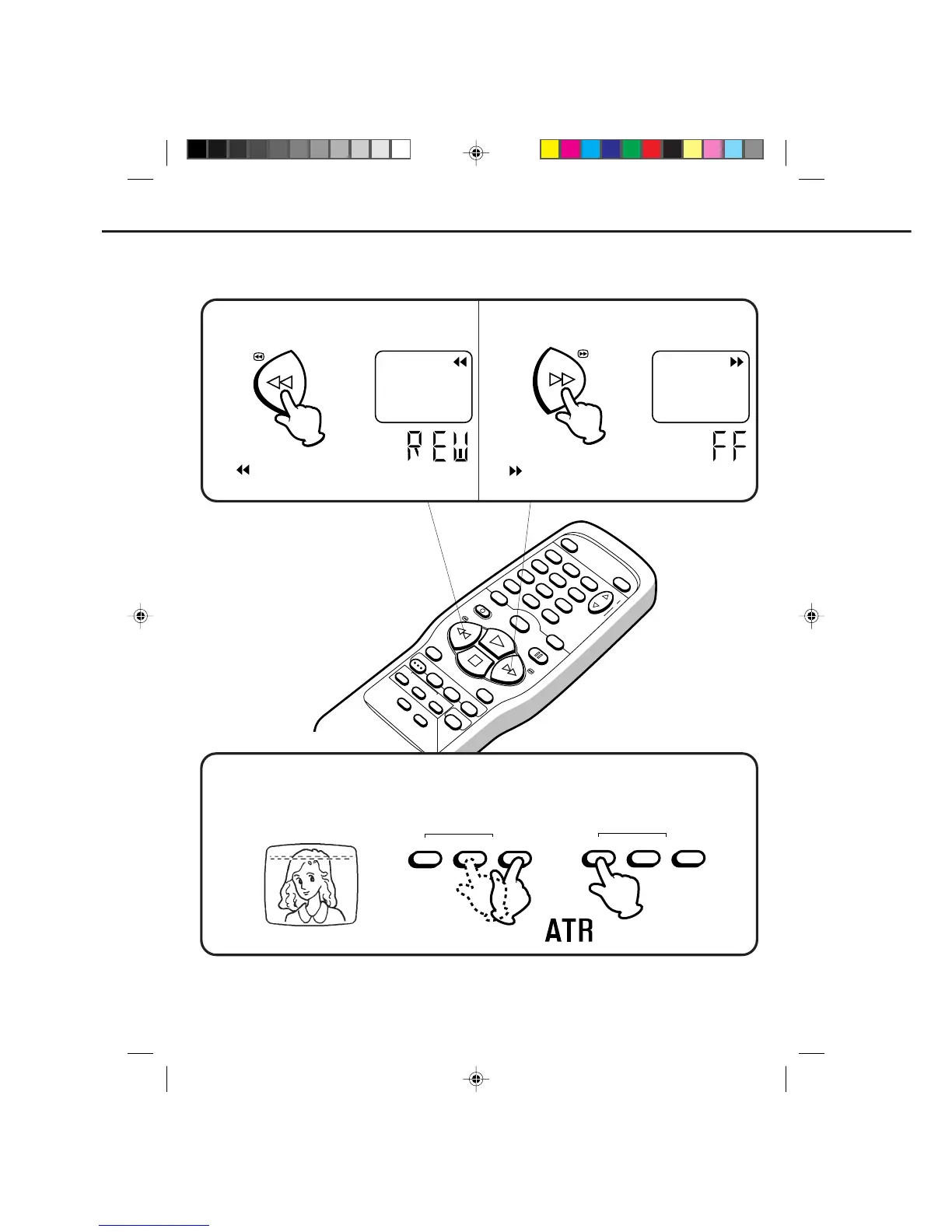 REW

FF

ATR