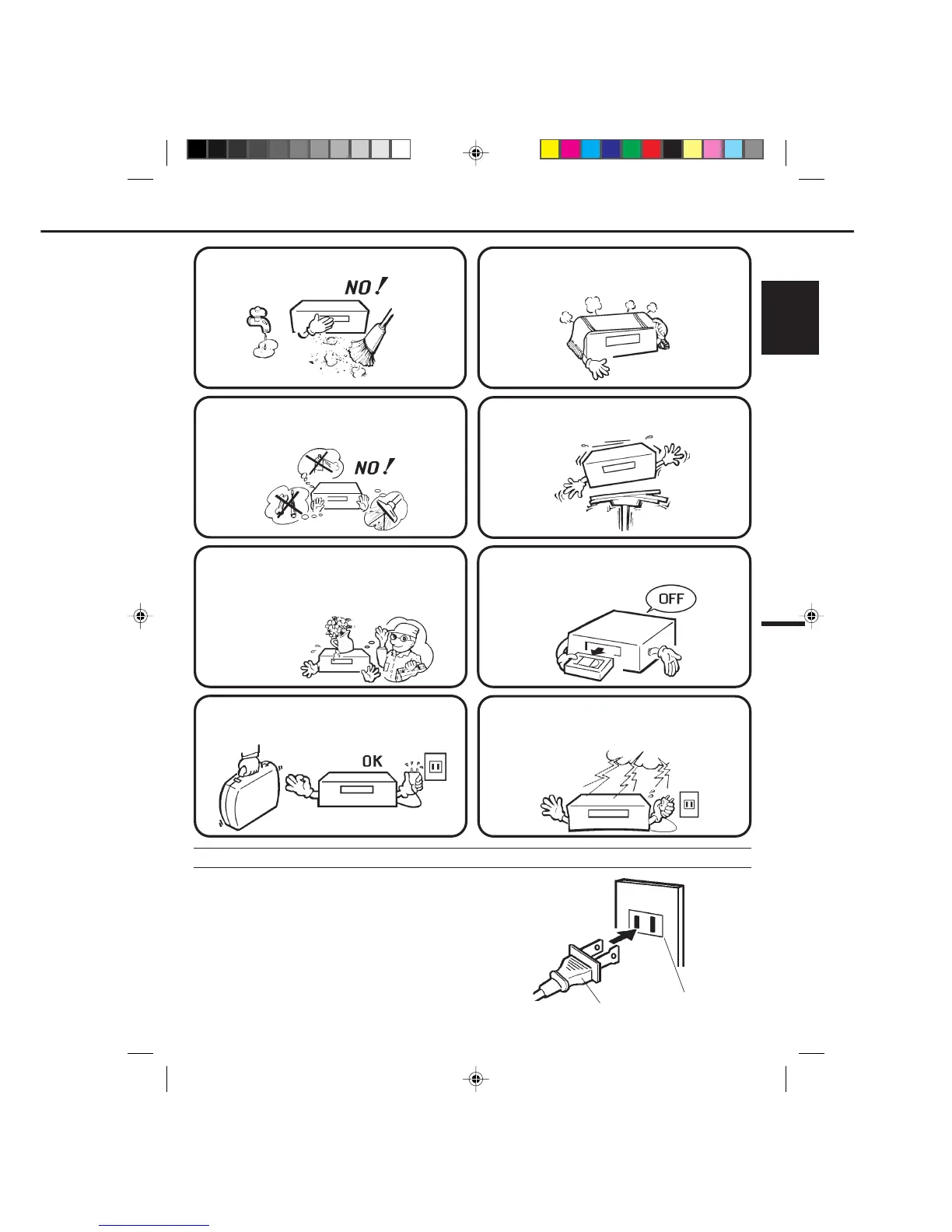 NO!

NO!

OFF

OK