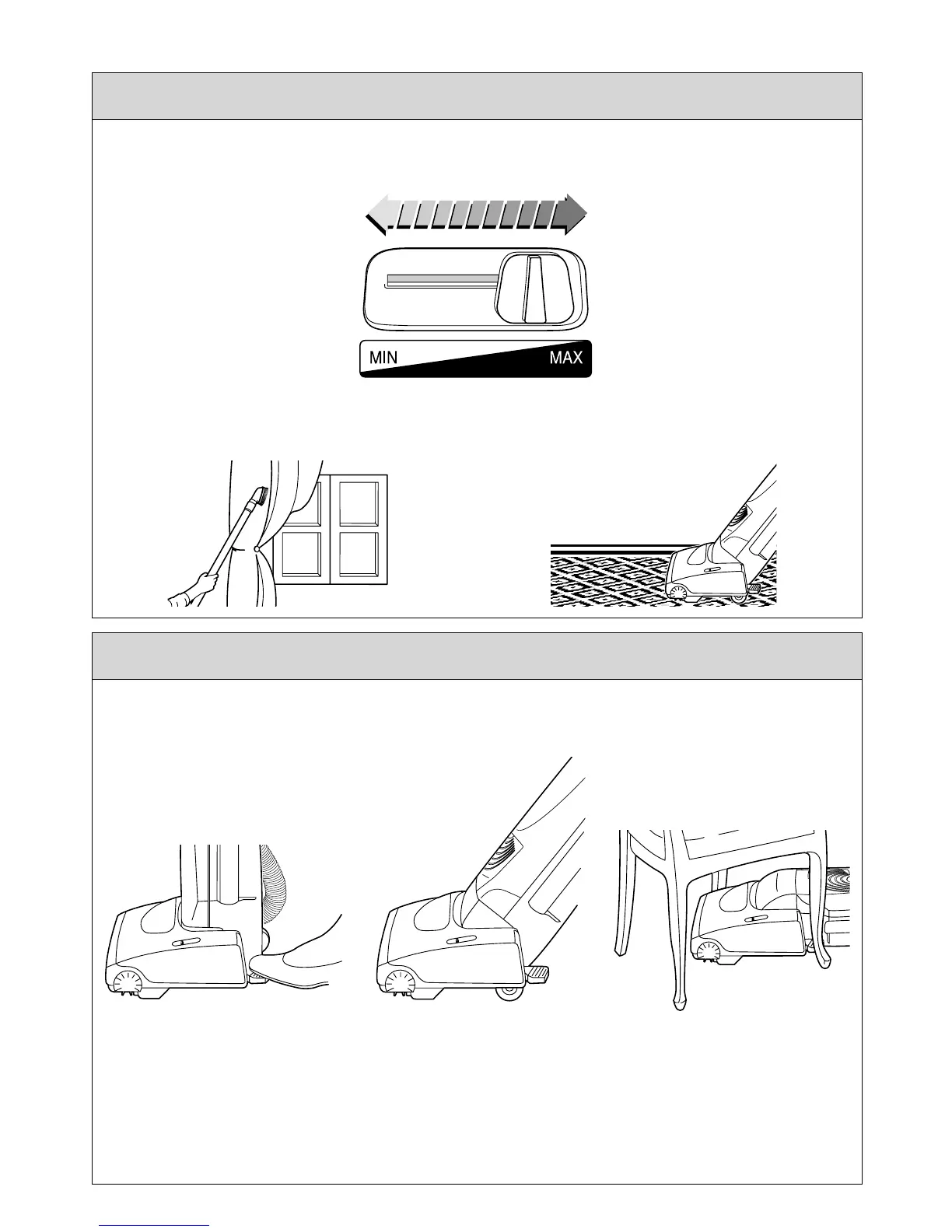 MIN MAX