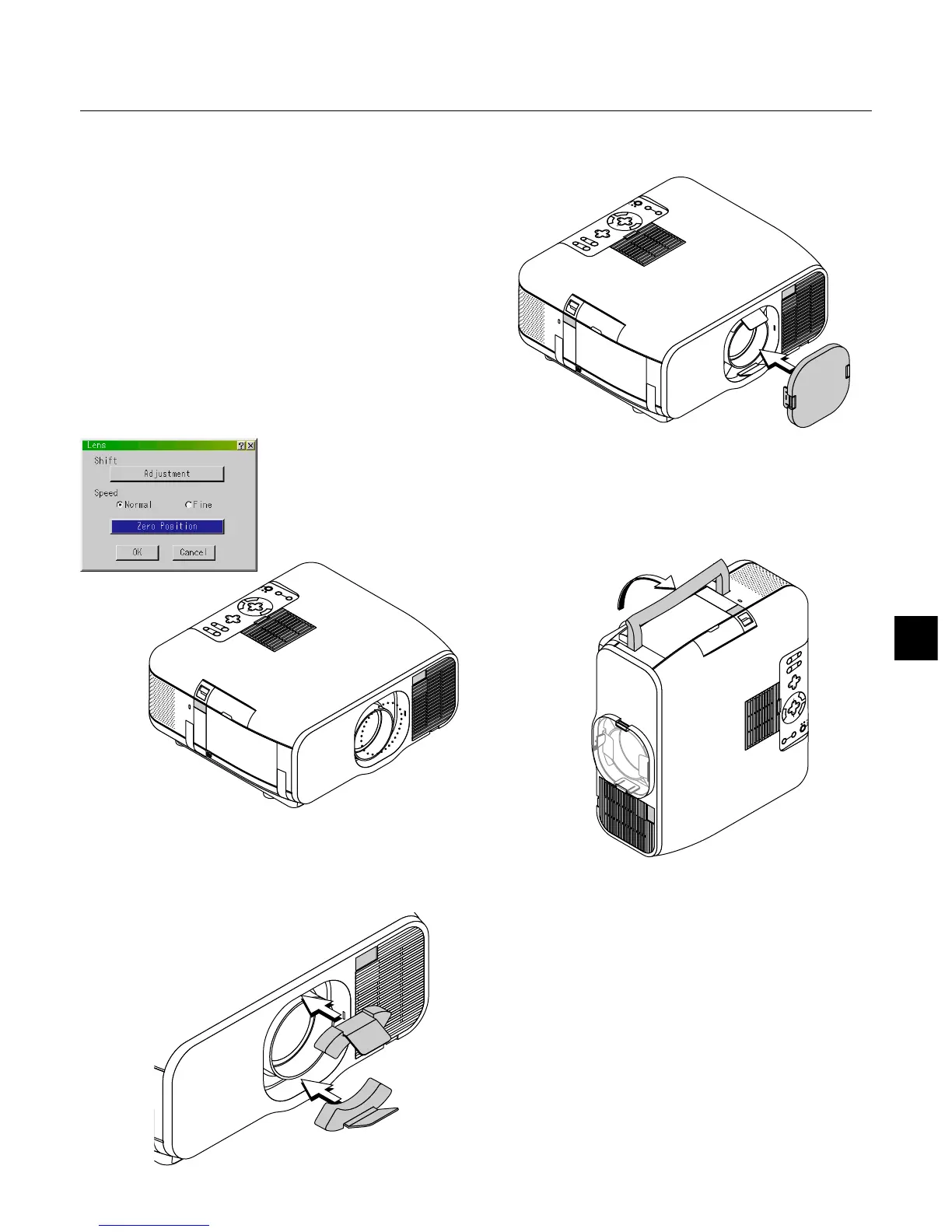 Lens
Shift
Adjustment
Speed
Normal
Fine
Zero Position
OK
Cancel