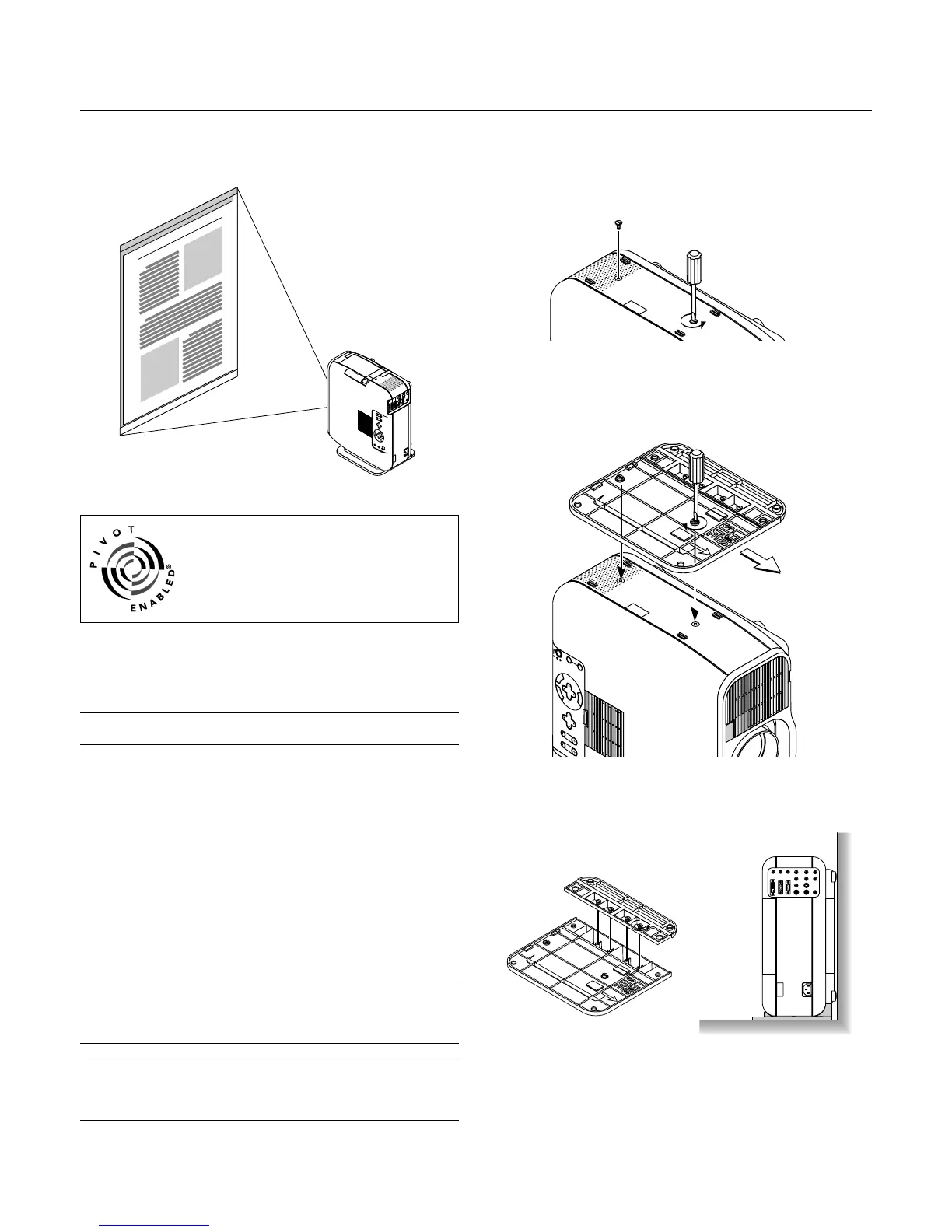 PIVOT ENABLED®