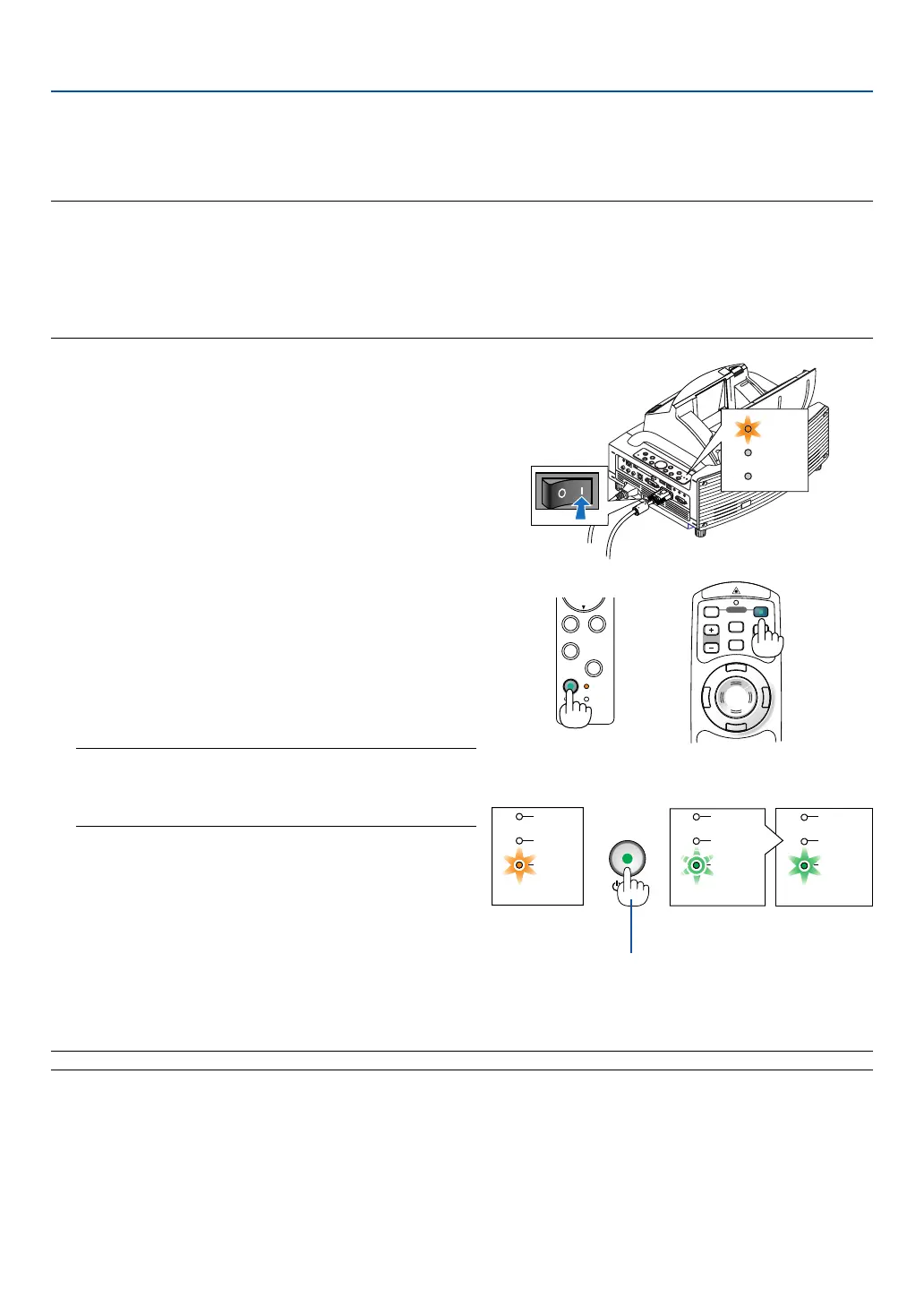 O I