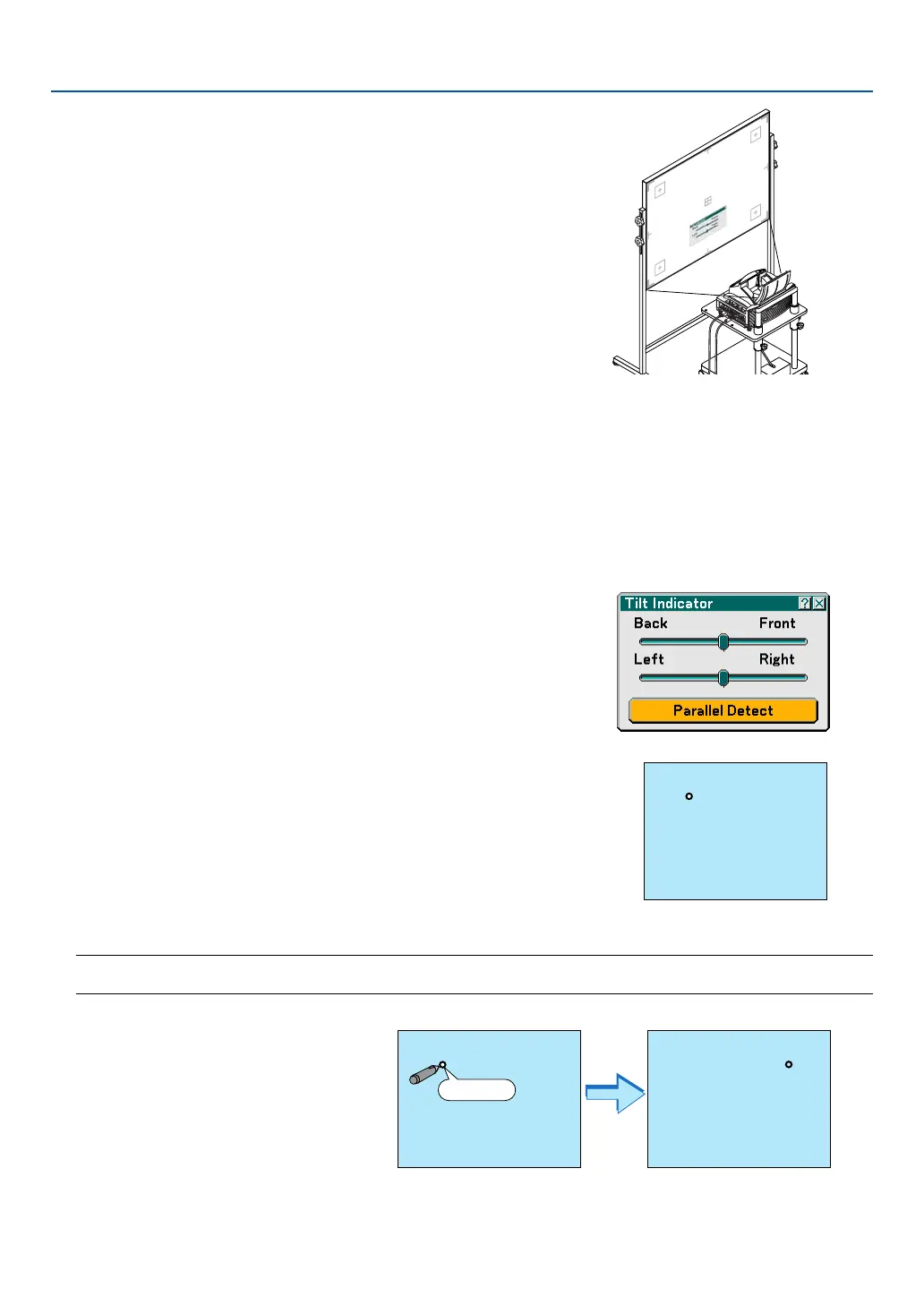 Tilt Indicator
Back
Front
Left
Right
Parallel Detect