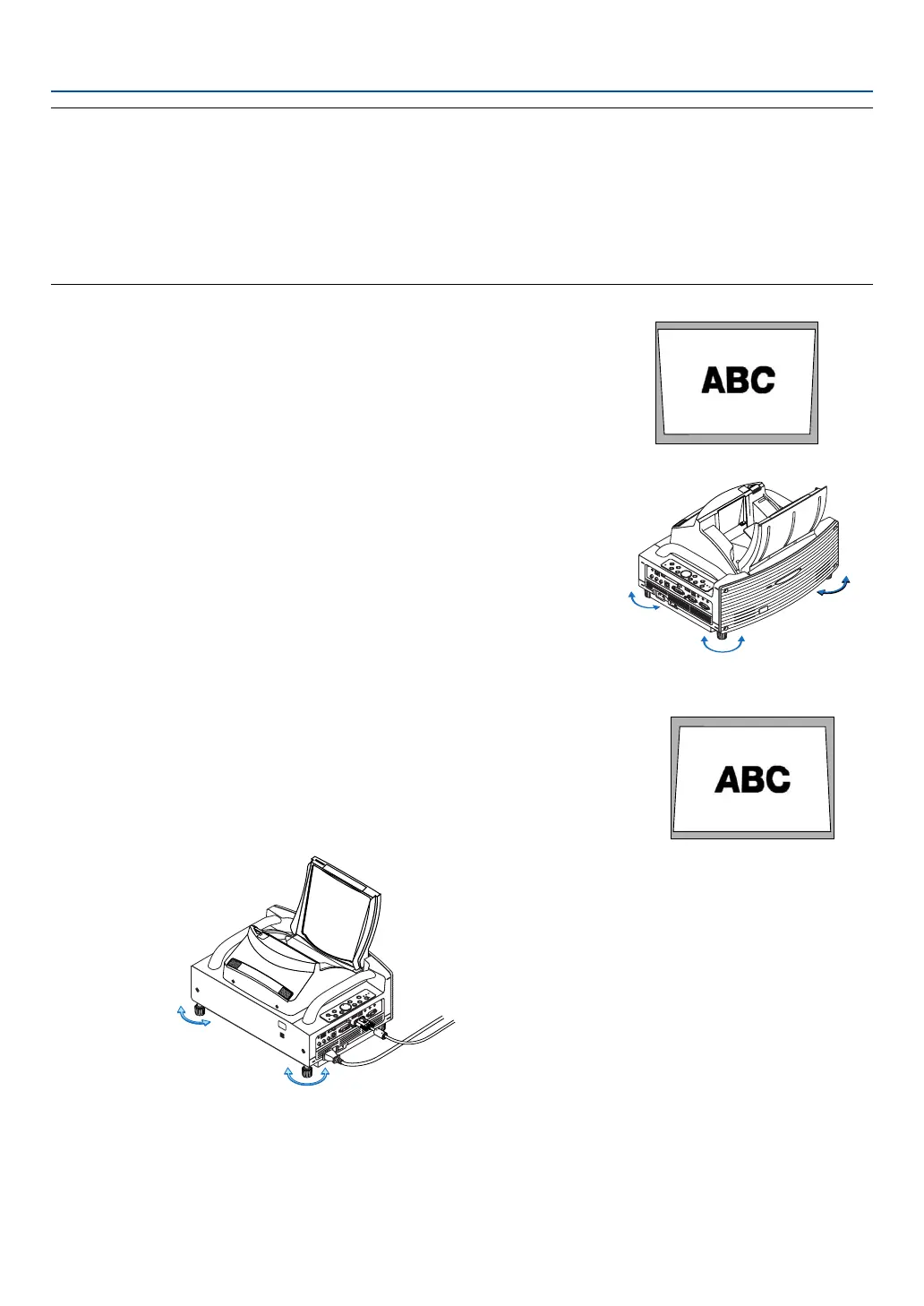 ABC

ABC