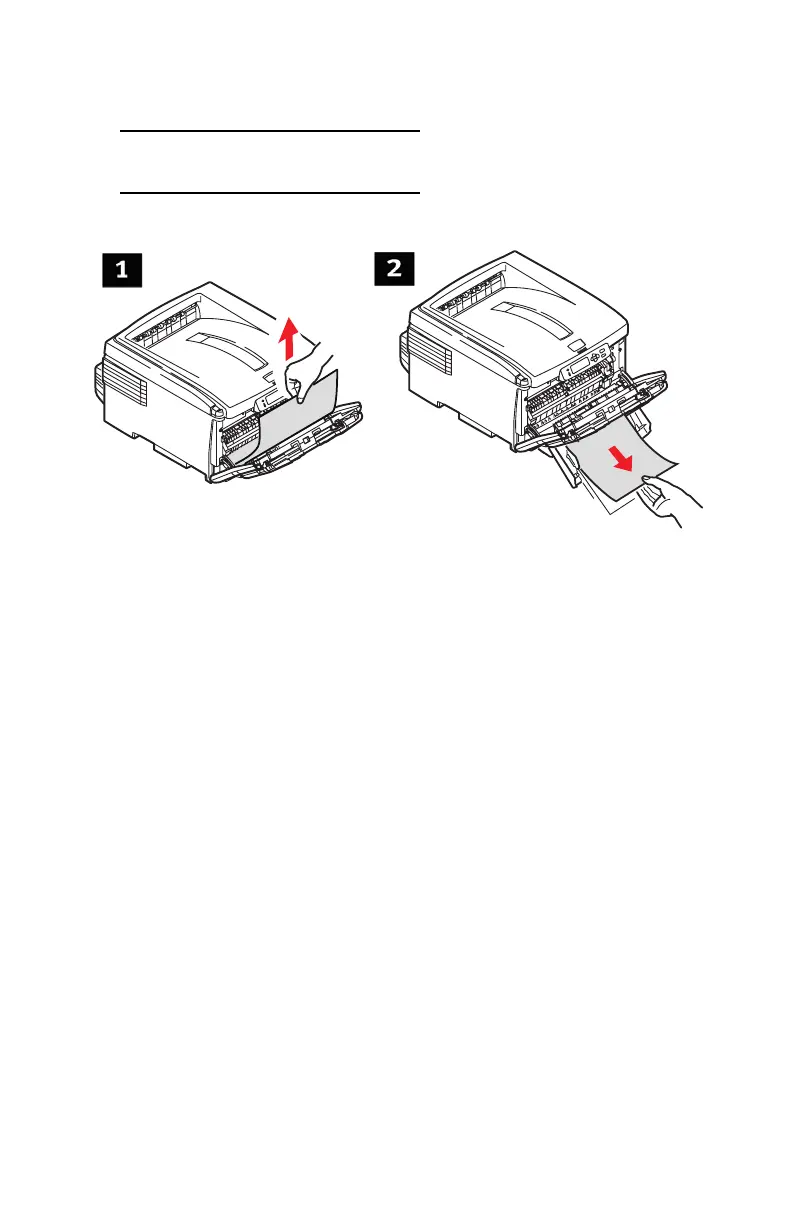 1

2