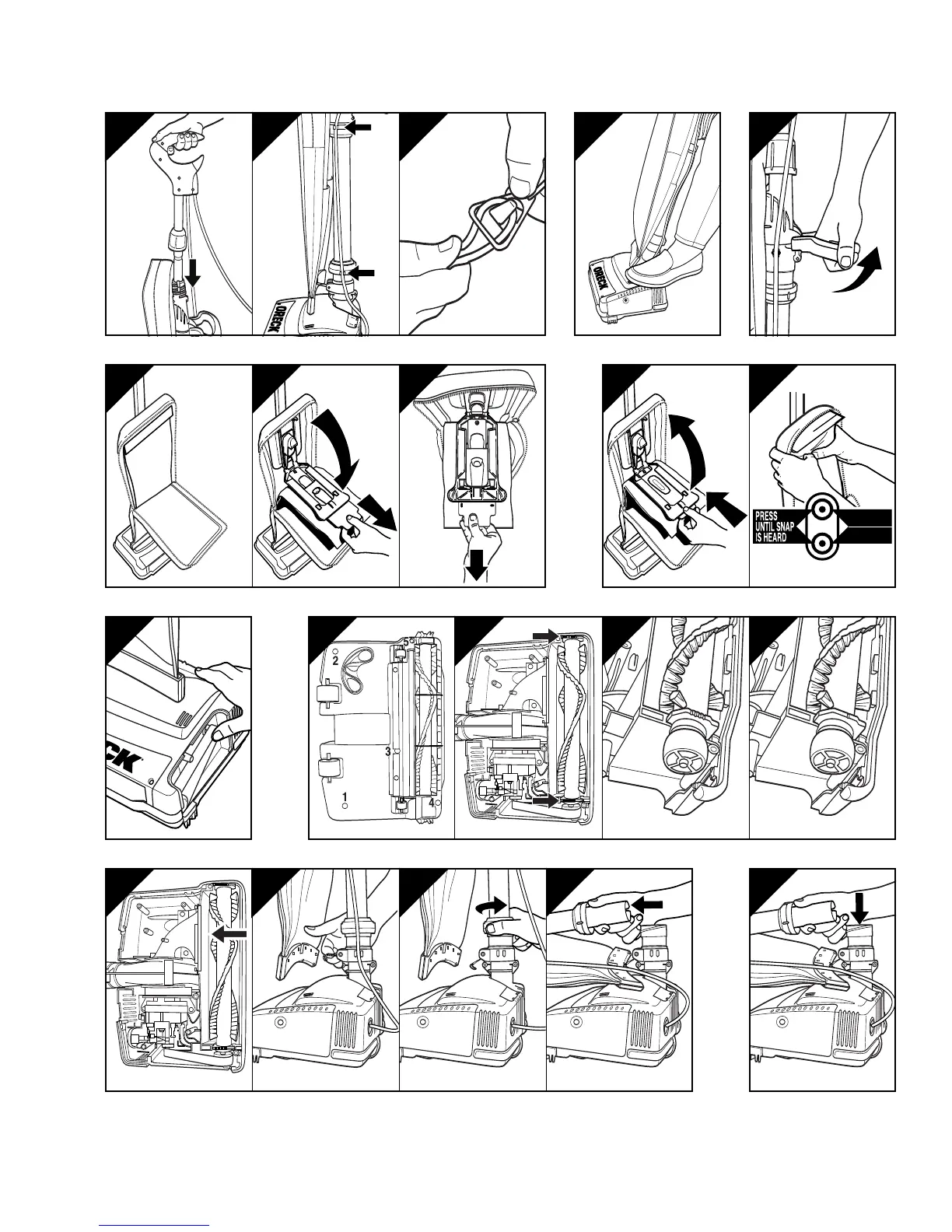 ORECK

ORECK

PRESS
UNTIL SNAP
IS HEARD

CK

2
5
3
1
4