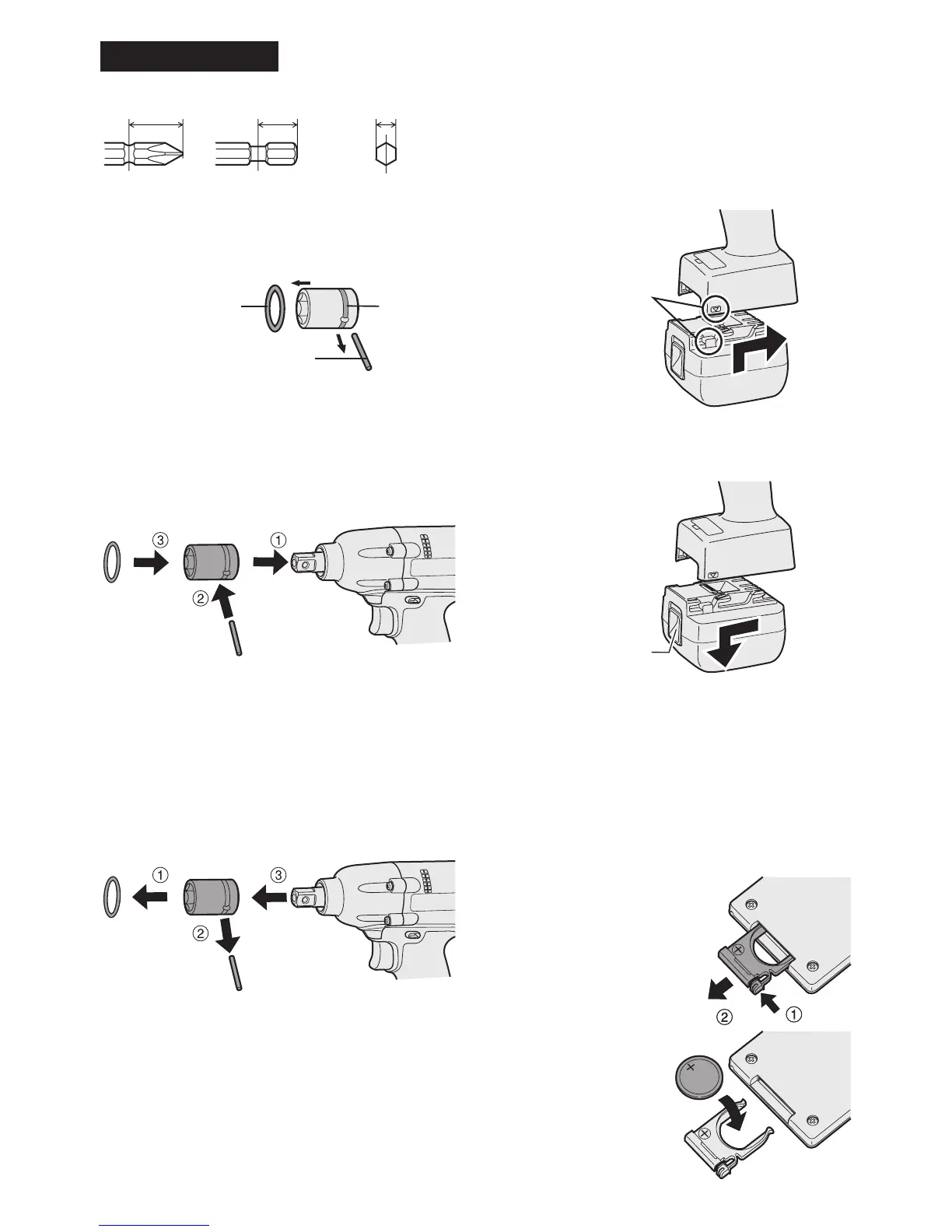 ③ ①
②

① ③
②

② ①