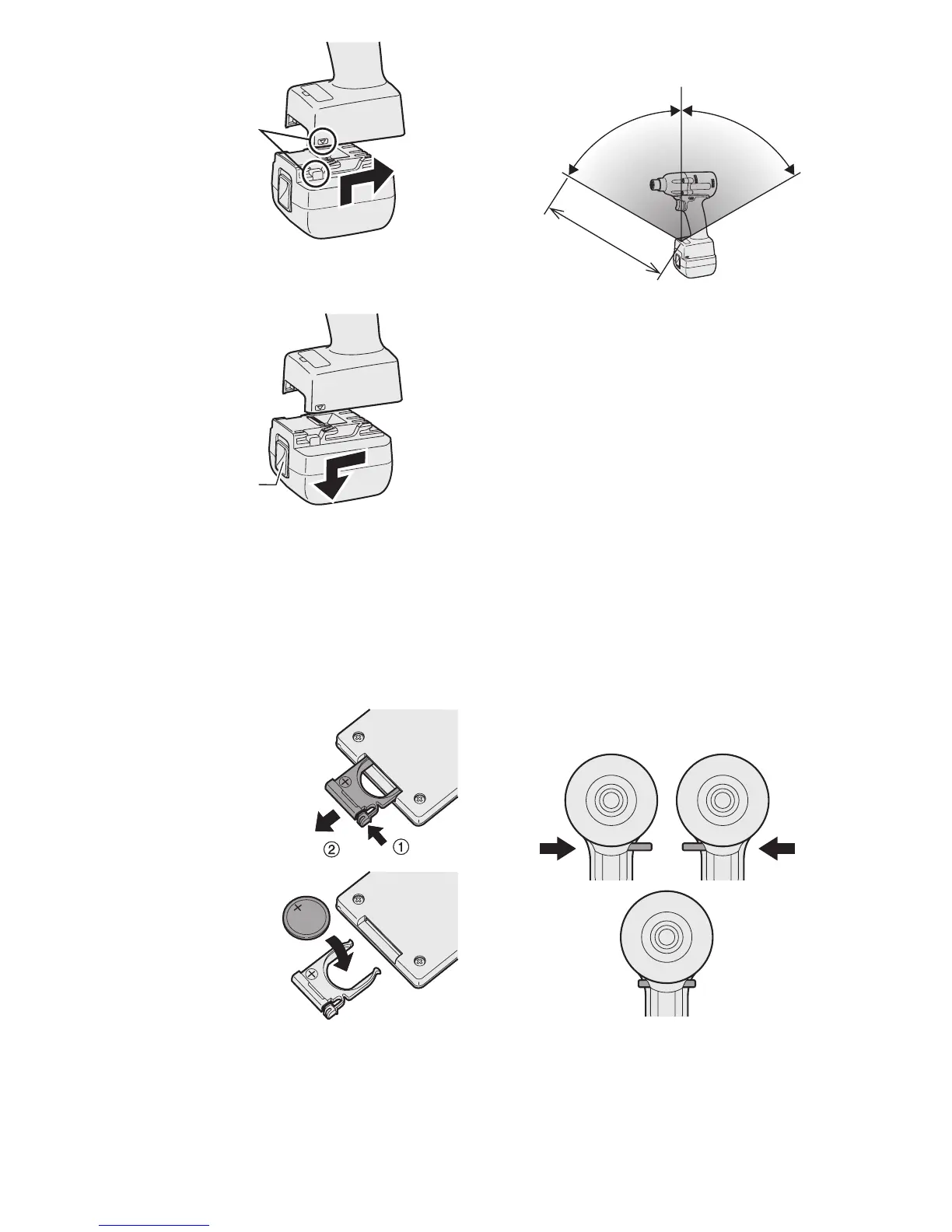 ② ①