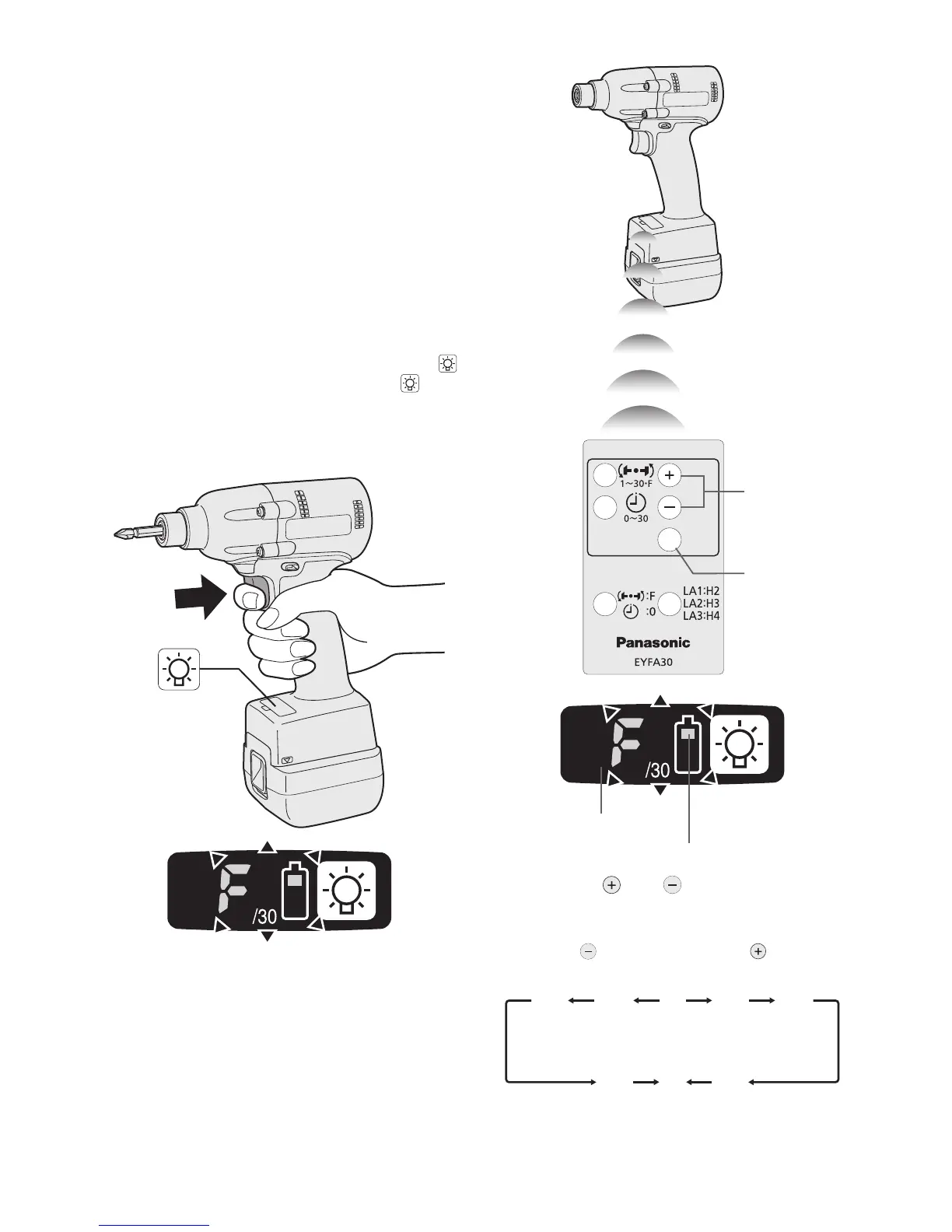 1~30·F

0~30

:F

:0

LA1:H2
LA2:H3
LA3:H4

Panasonic

EYFA30

F

/30

F

/30