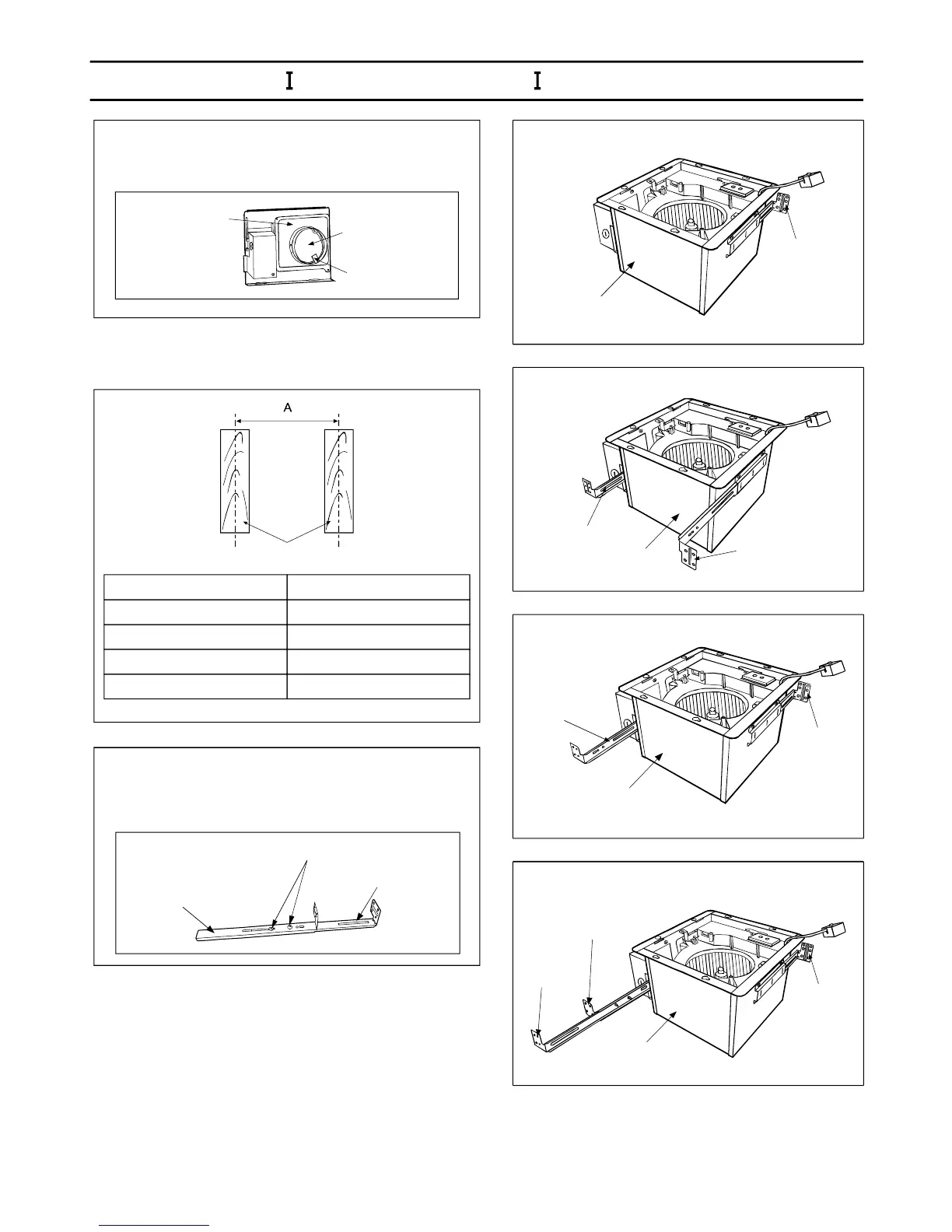 I I

A