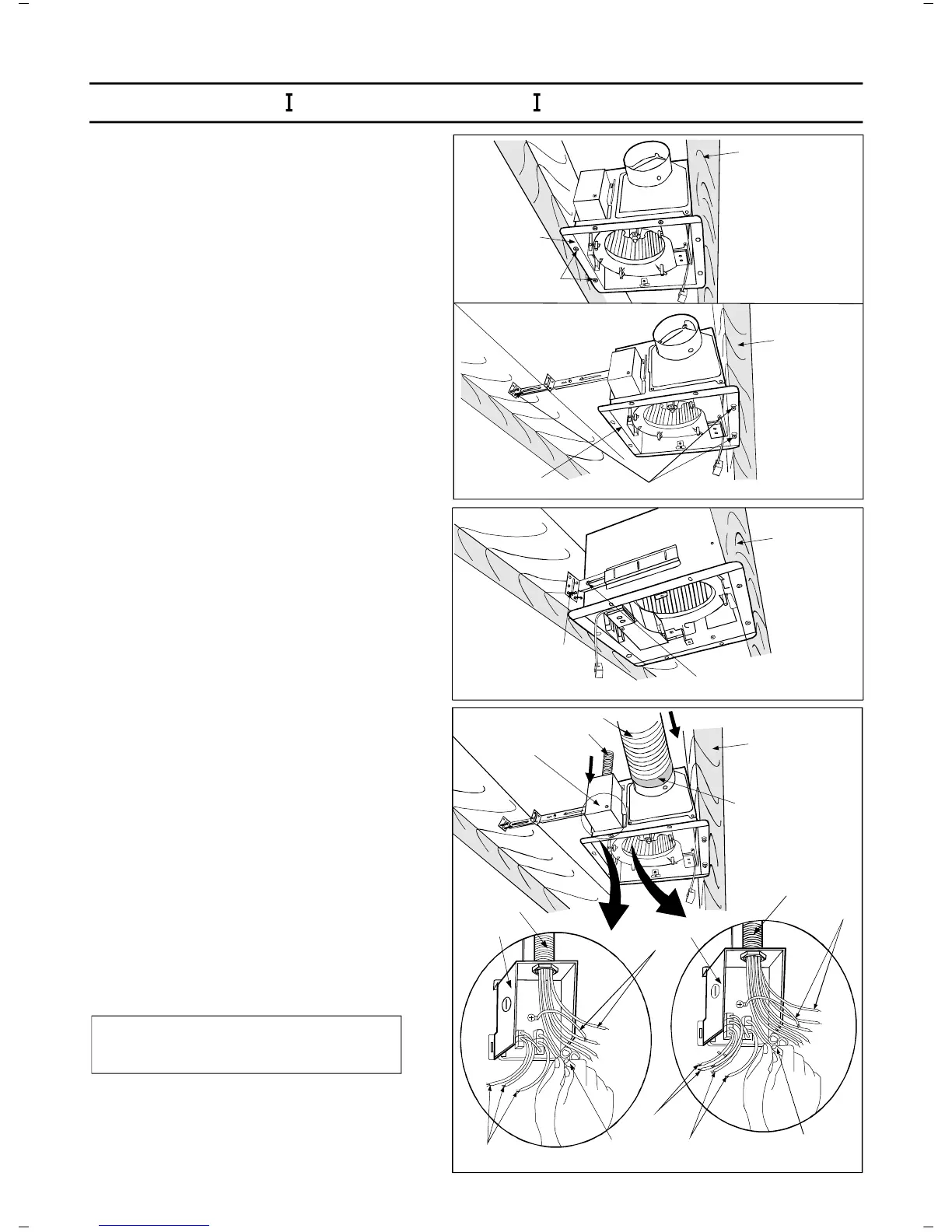 I I