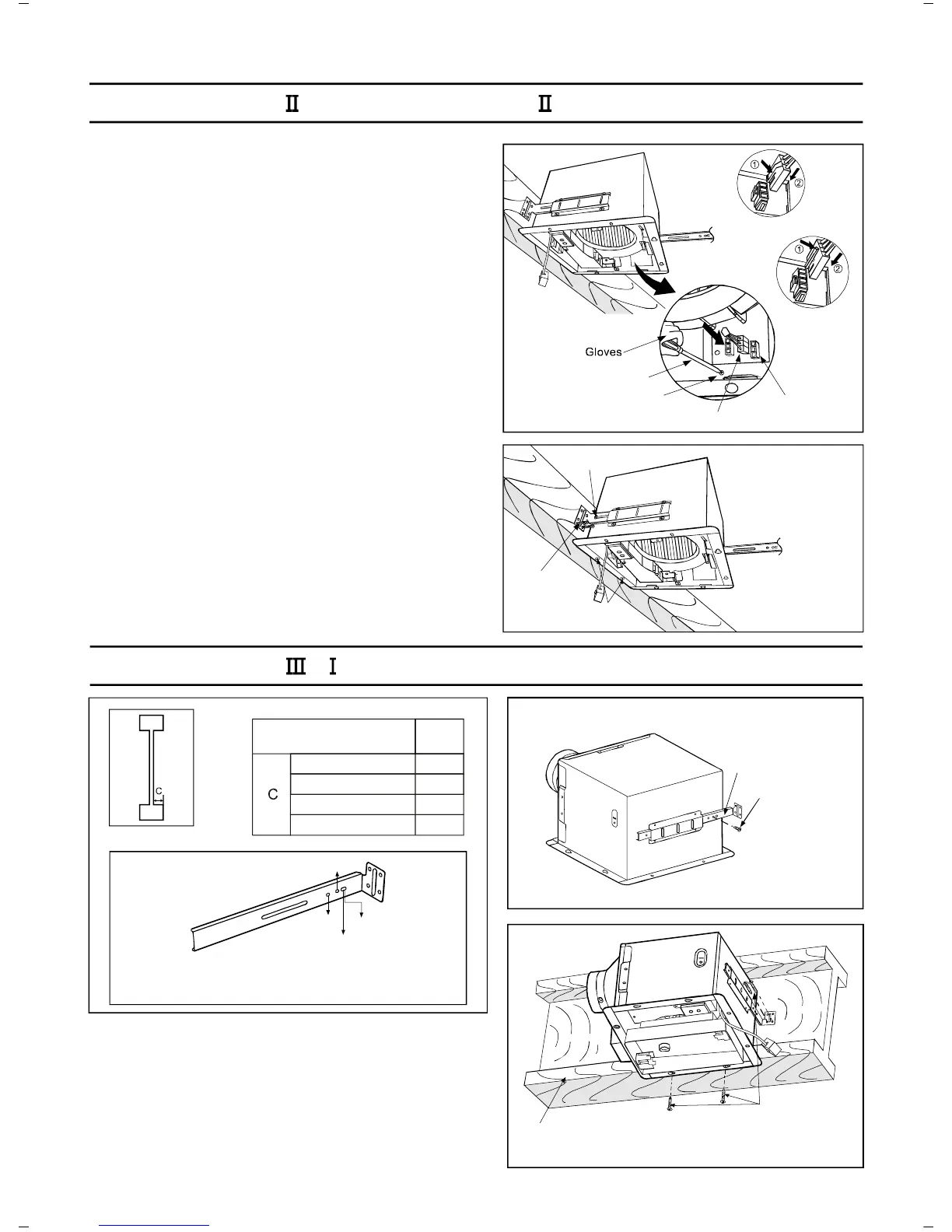 Ⅱ Ⅱ

①
②
①
②
Gloves

Ⅲ Ⅰ

C

C