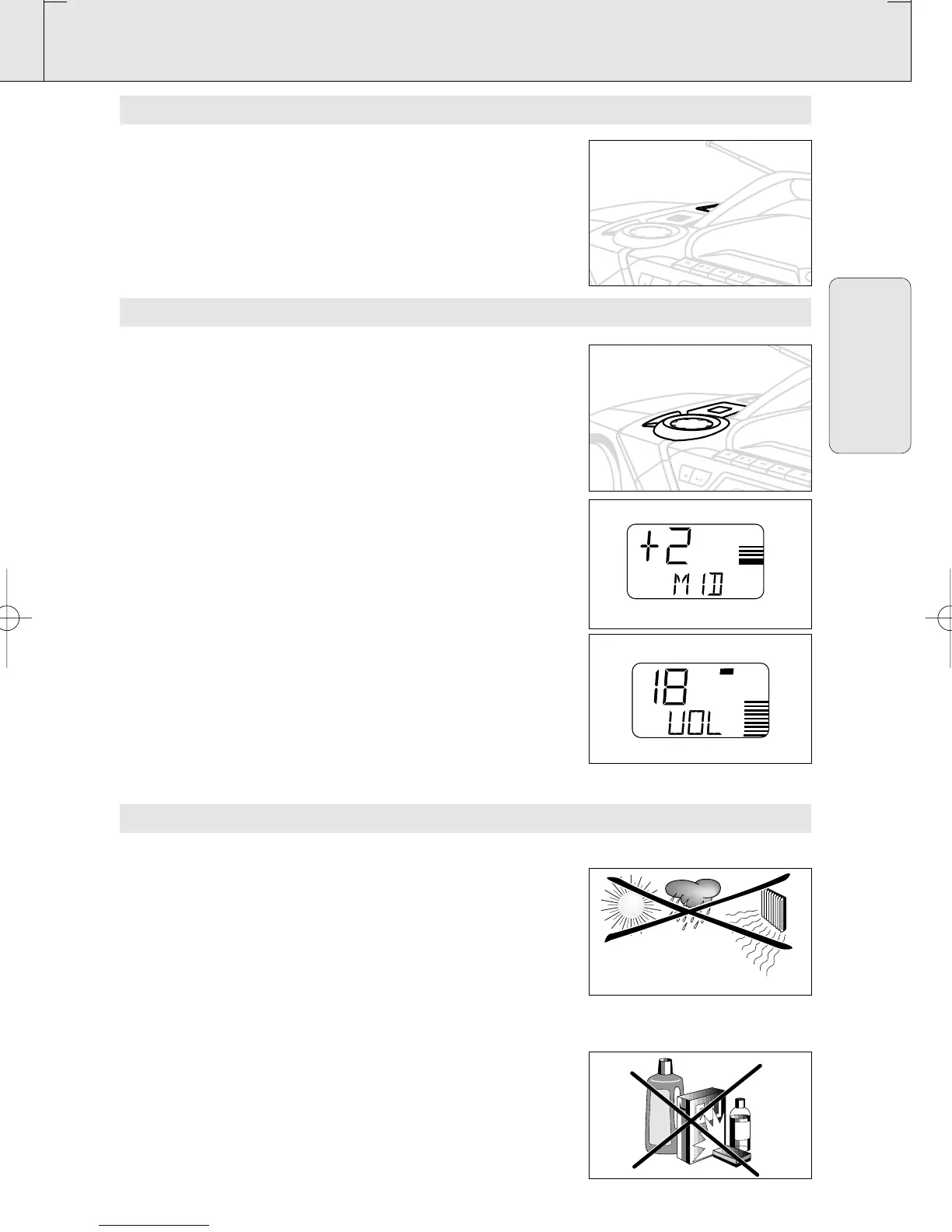 +2
MID

18
VOL