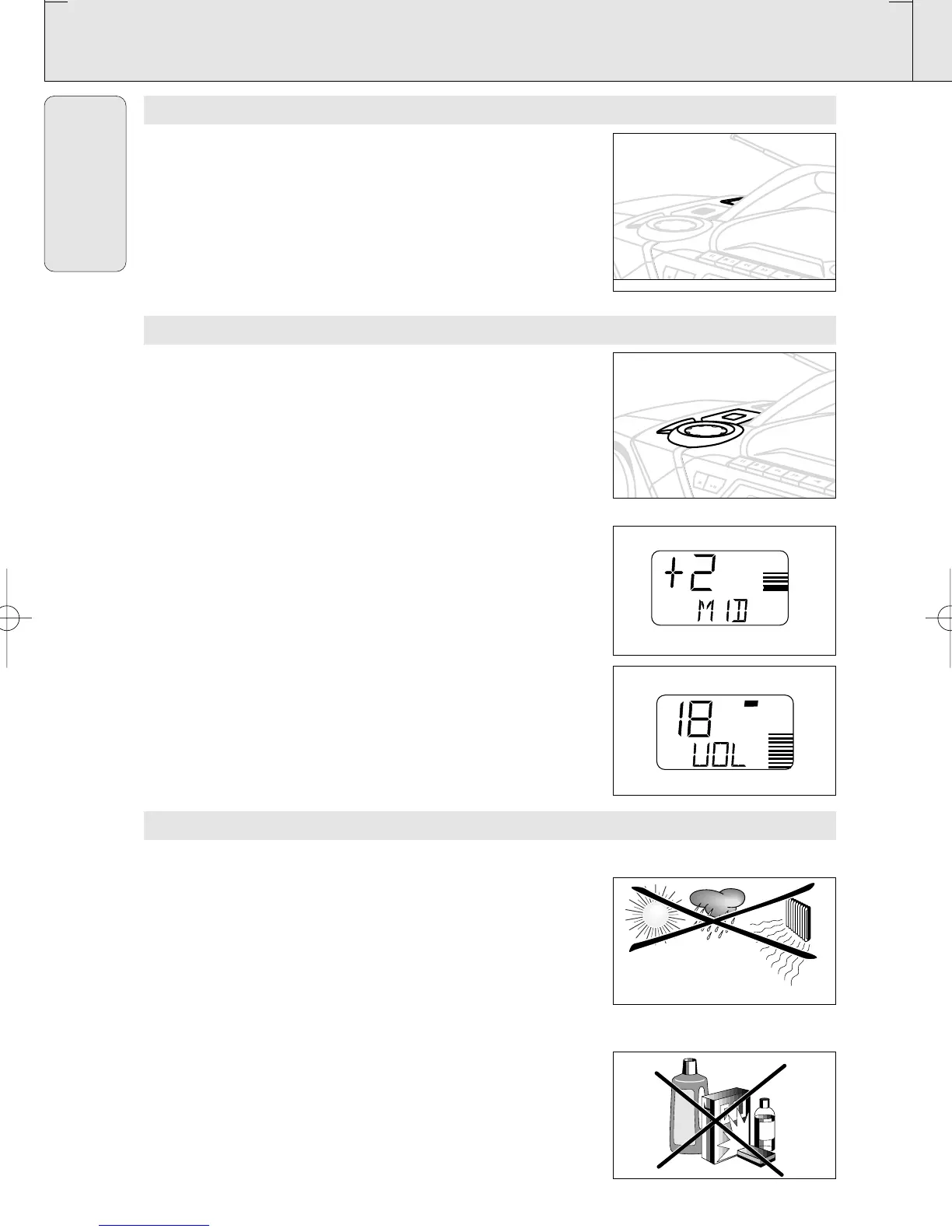 +2
MID

18
VOL