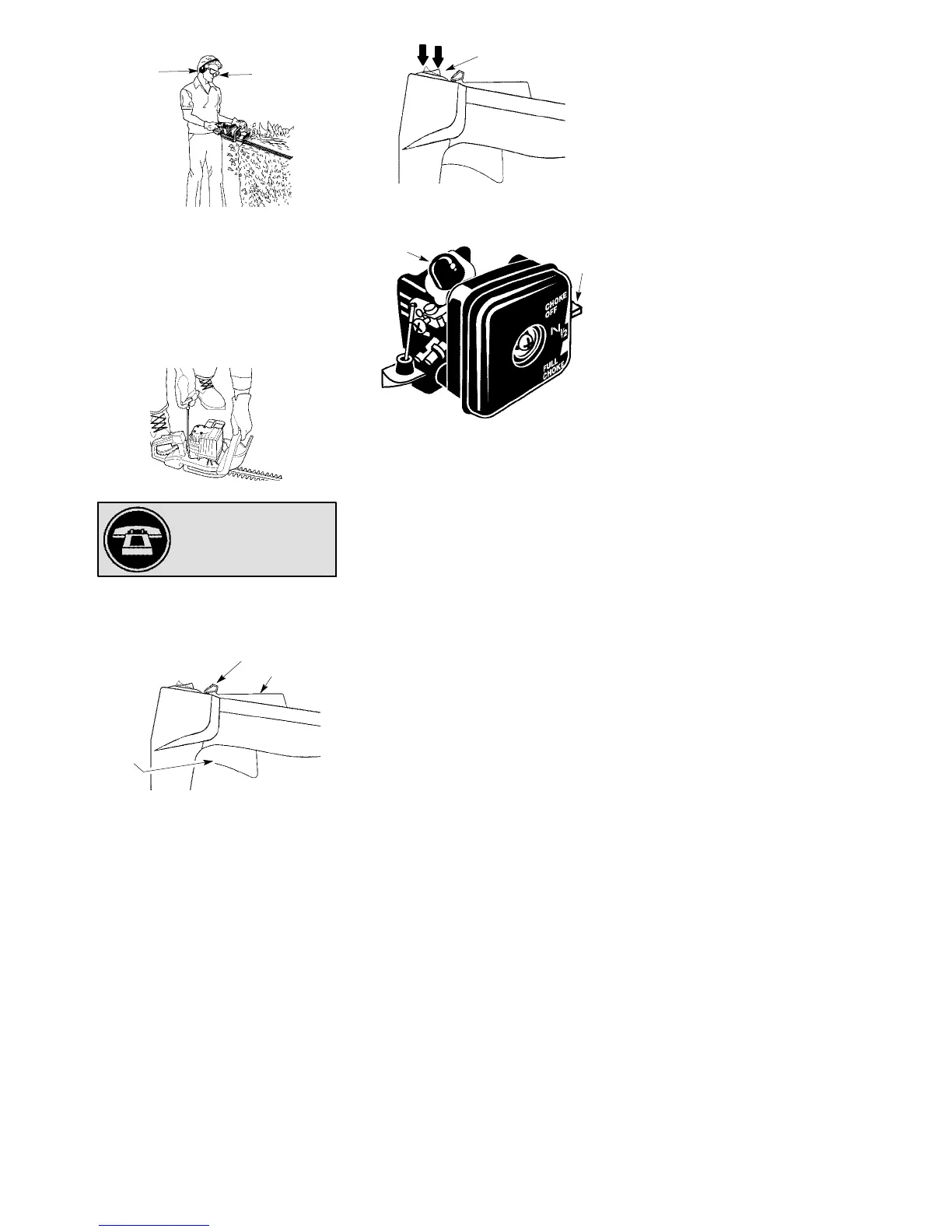 CHOKE OFF

1/2

FULL CHOKE