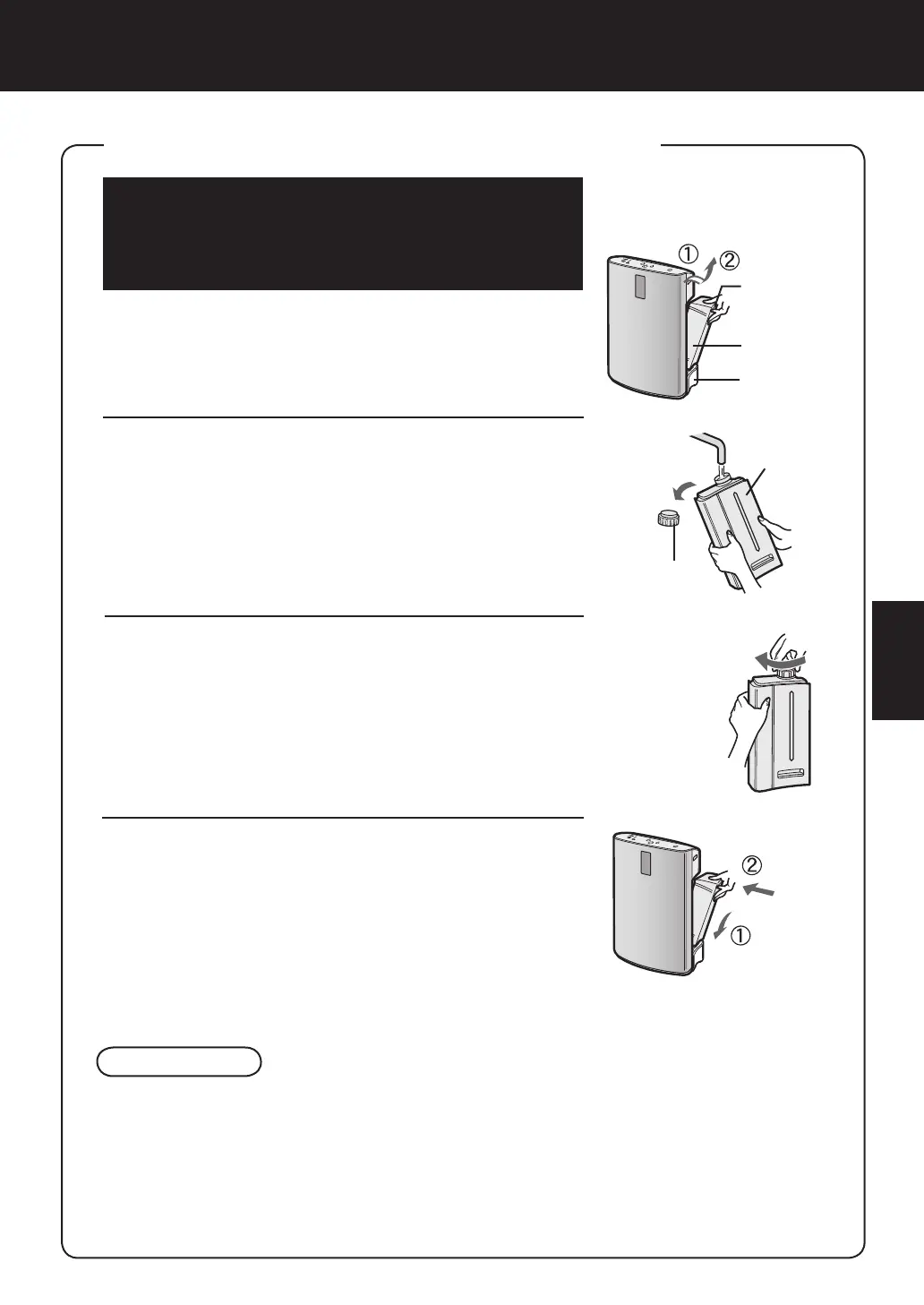 ① ②

②

①