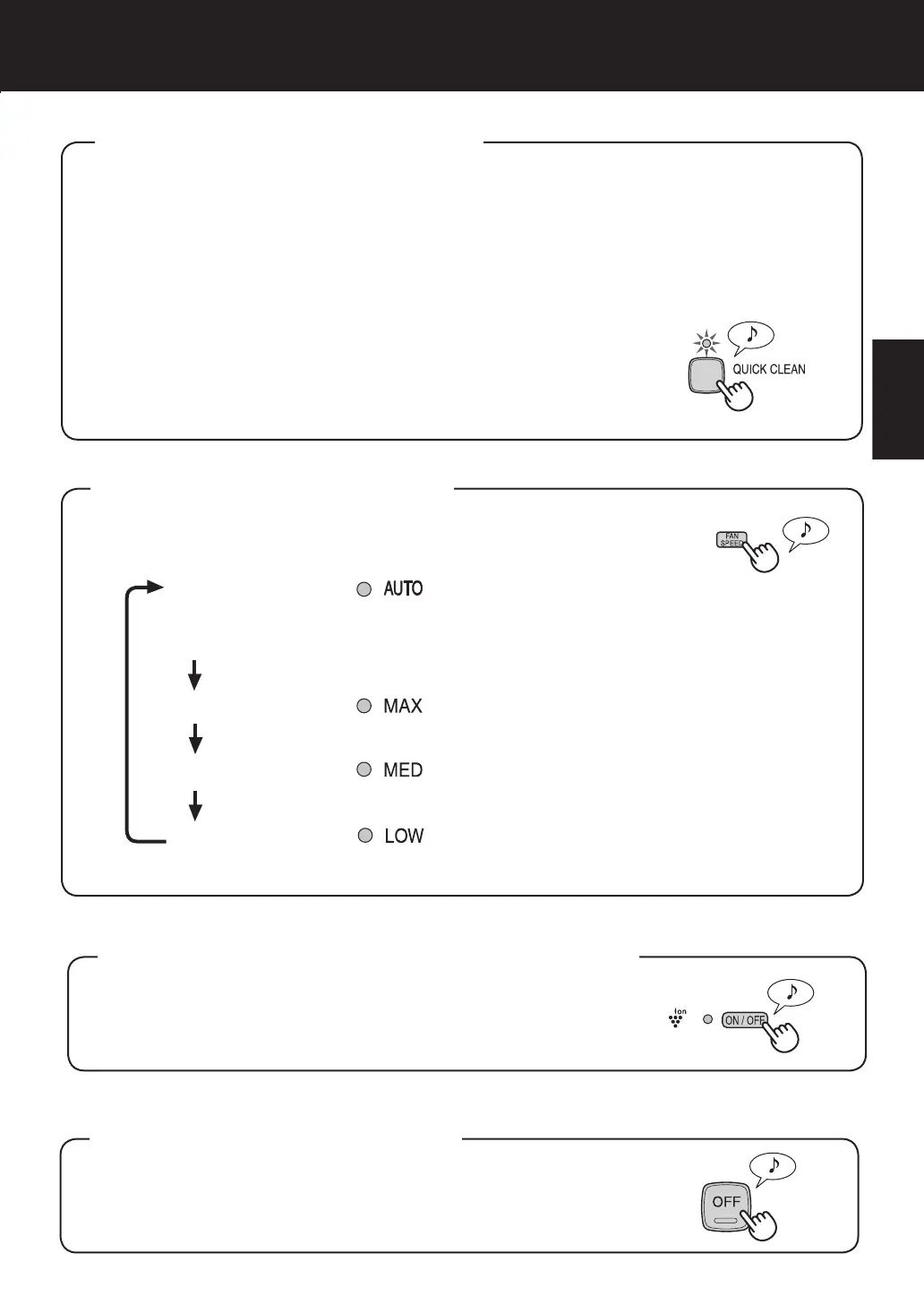 QUICK CLEAN

FAN SPEED

AUTO

MAX

MED

LOW

Ion

ON / OFF

OFF