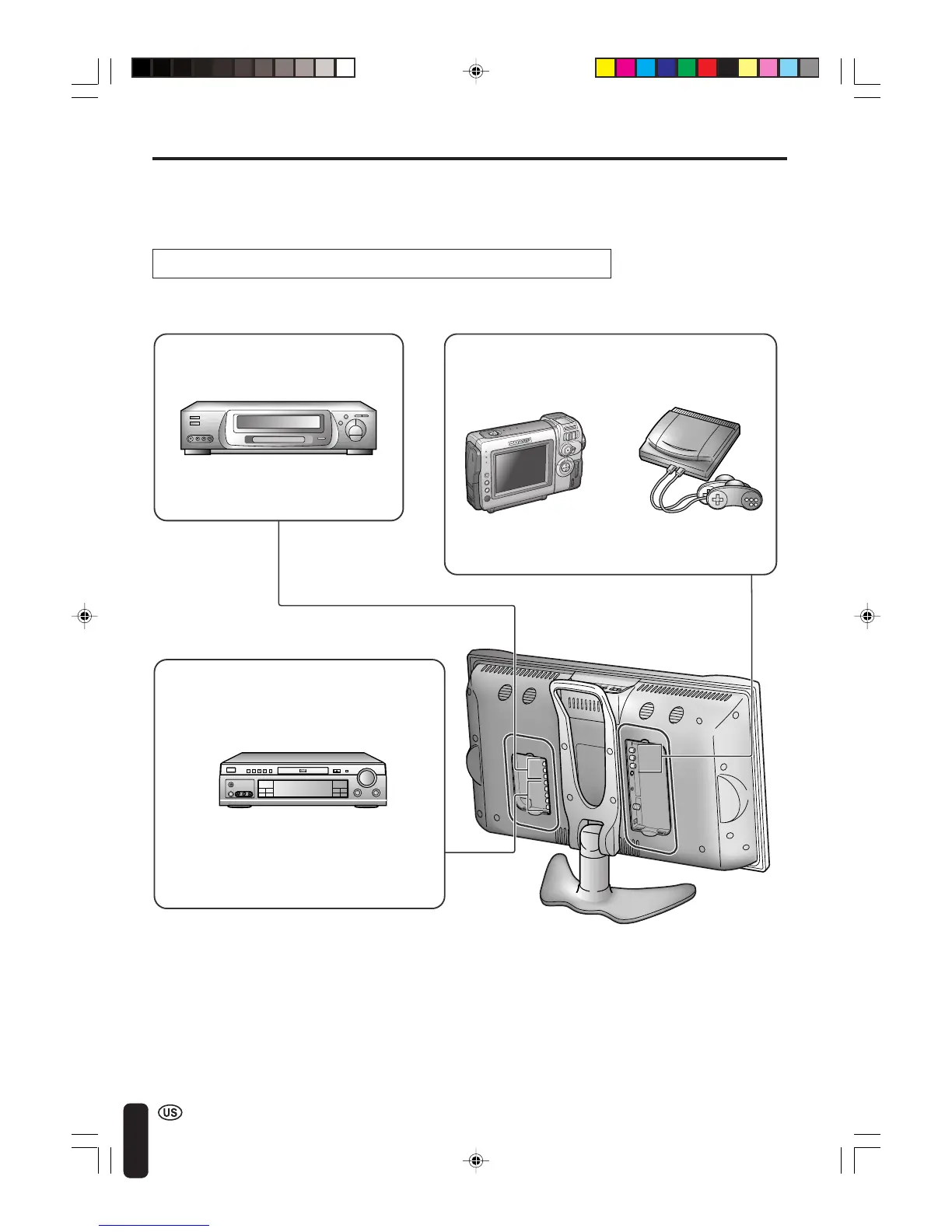 US