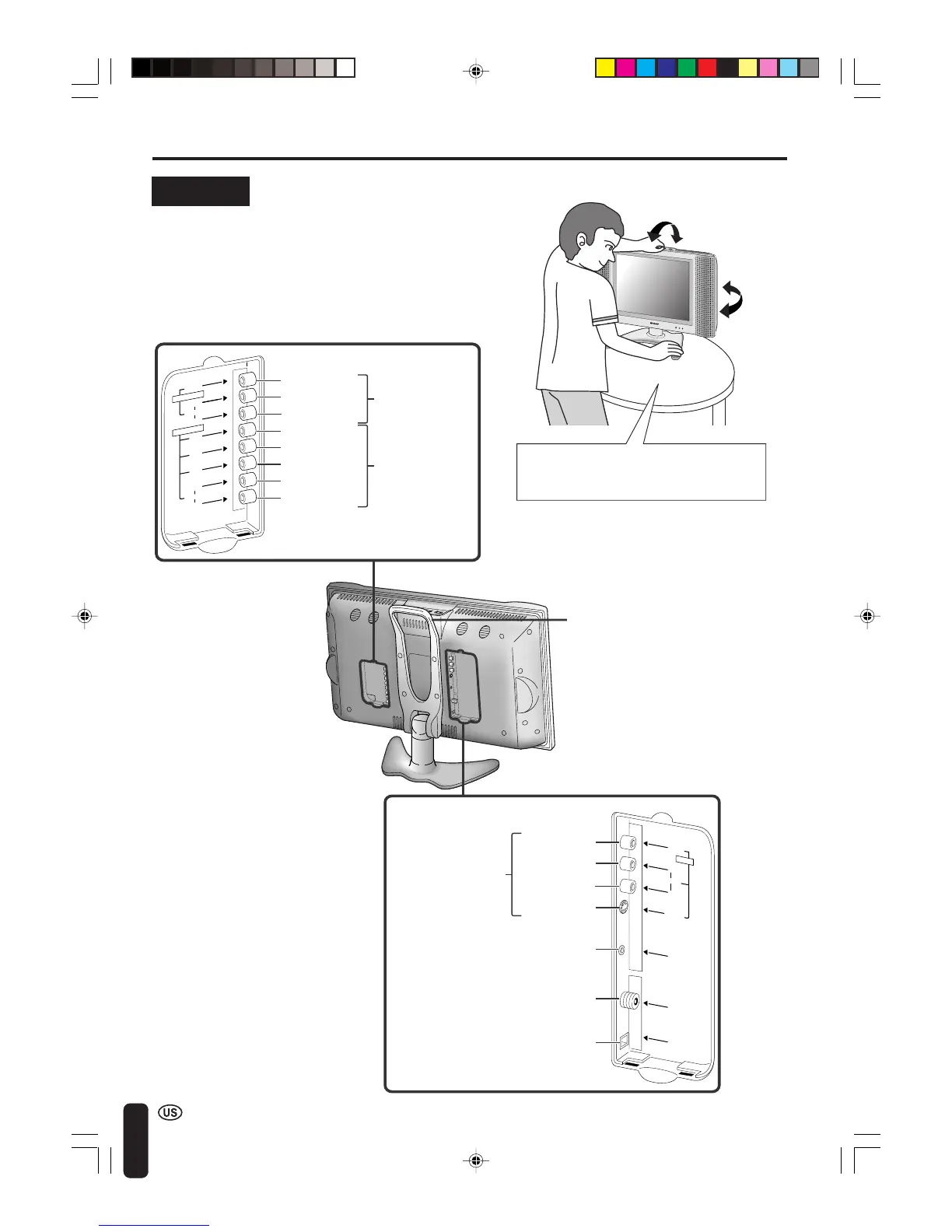 US