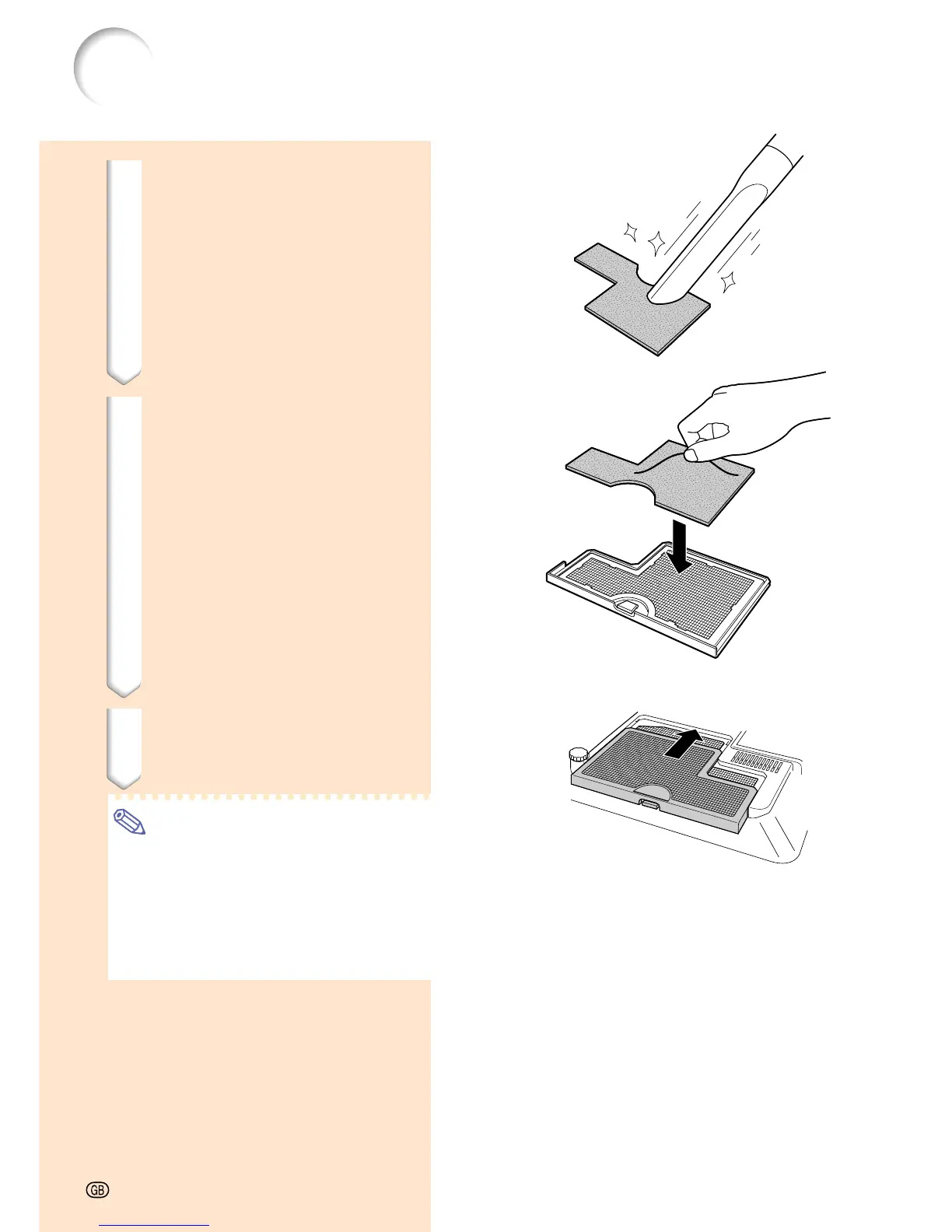 GB