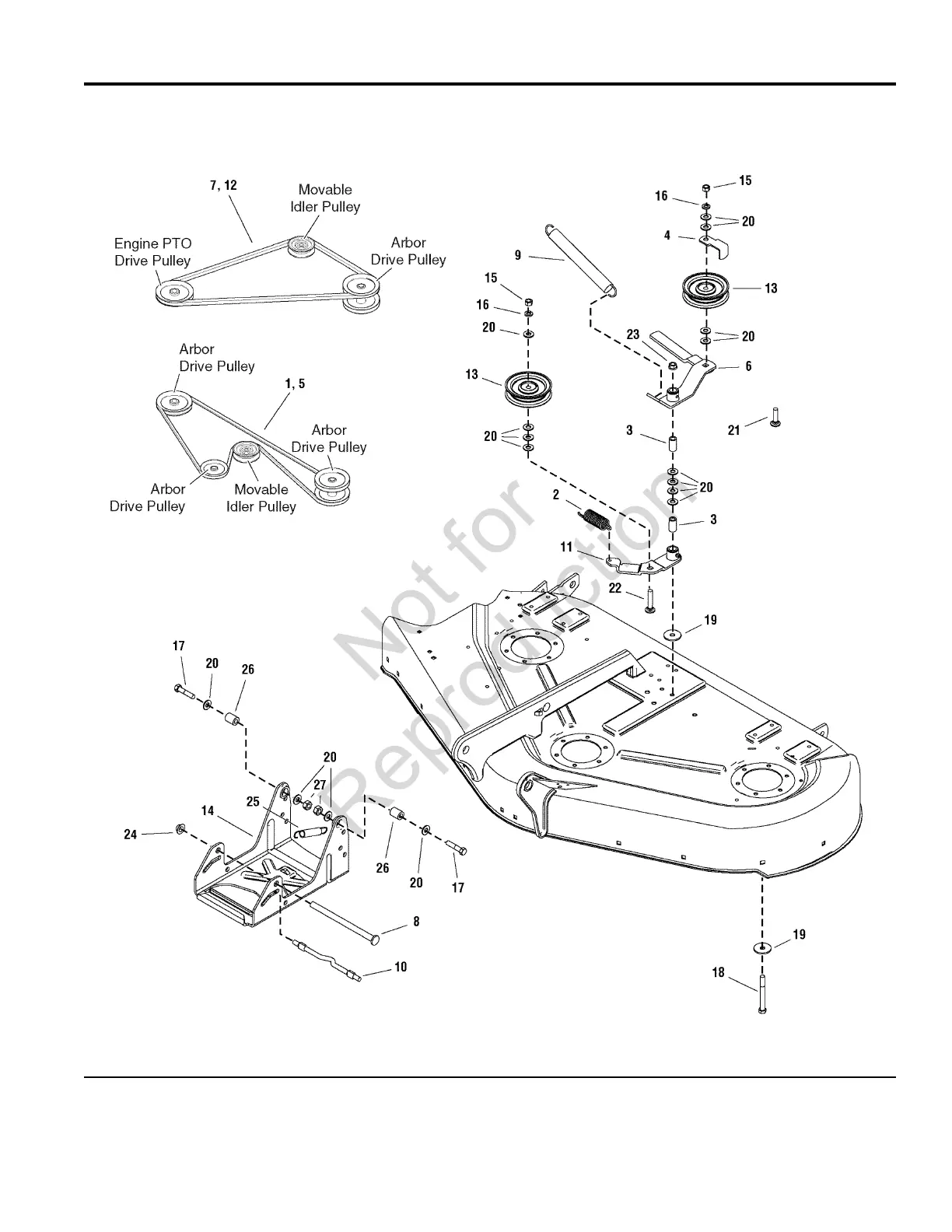 7, 12
Movable Idler Pulley
Engine PTO Drive Pulley
Arbor Drive Pulley

Arbor Drive Pulley
1, 5
Arbor Drive Pulley
Arbor Drive Pulley
Movable Idler Pulley

15
16
20
4
9
13
15
16
20
23
20
6
13
20
3
21
20
2
3
11
22
19

Not for Reproduction

17
20
26
20
27
25
14
24
26
20
17
8
10
19
18