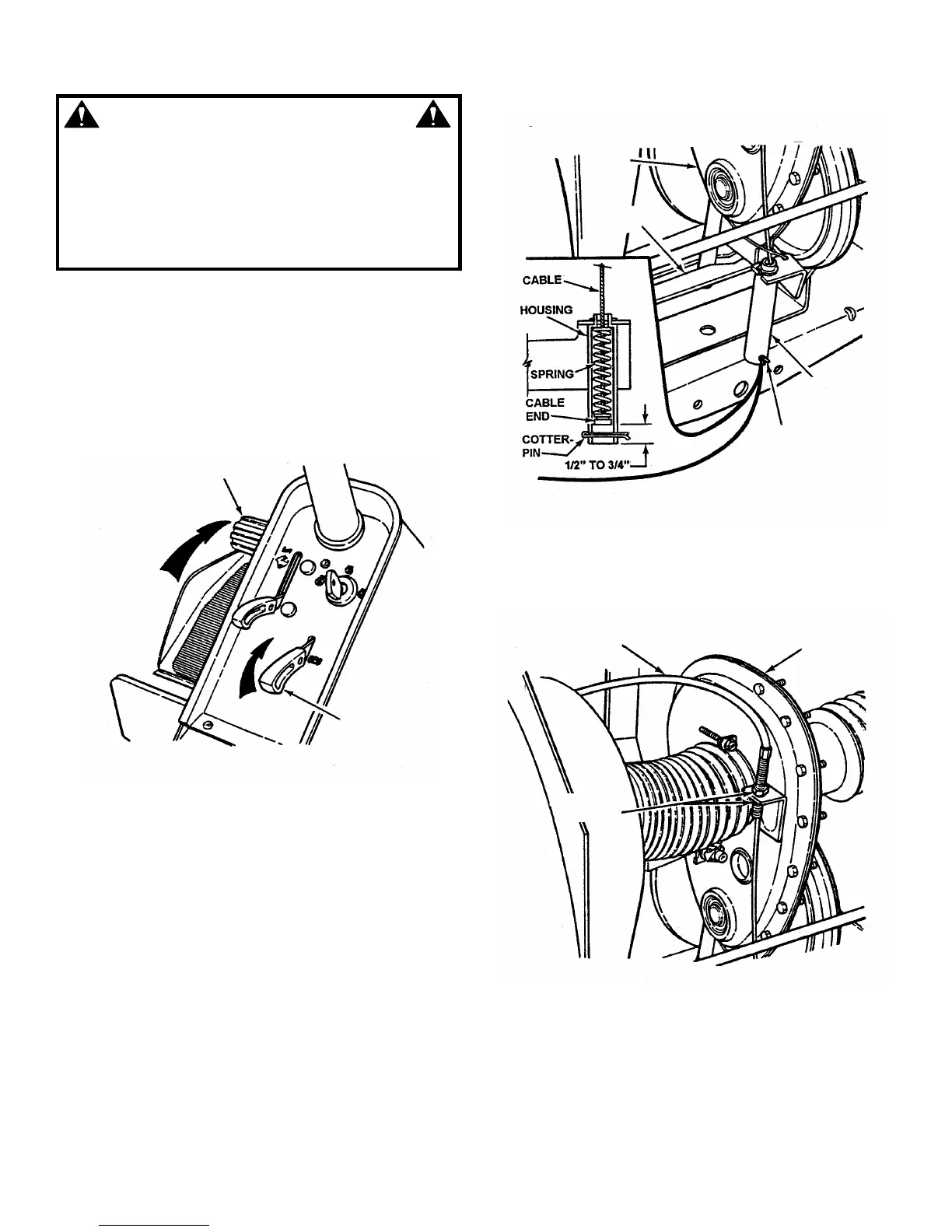 CABLE
HOUSING
SPRING
CABLE END
COTTER-PIN
1/2" TO 3/4"