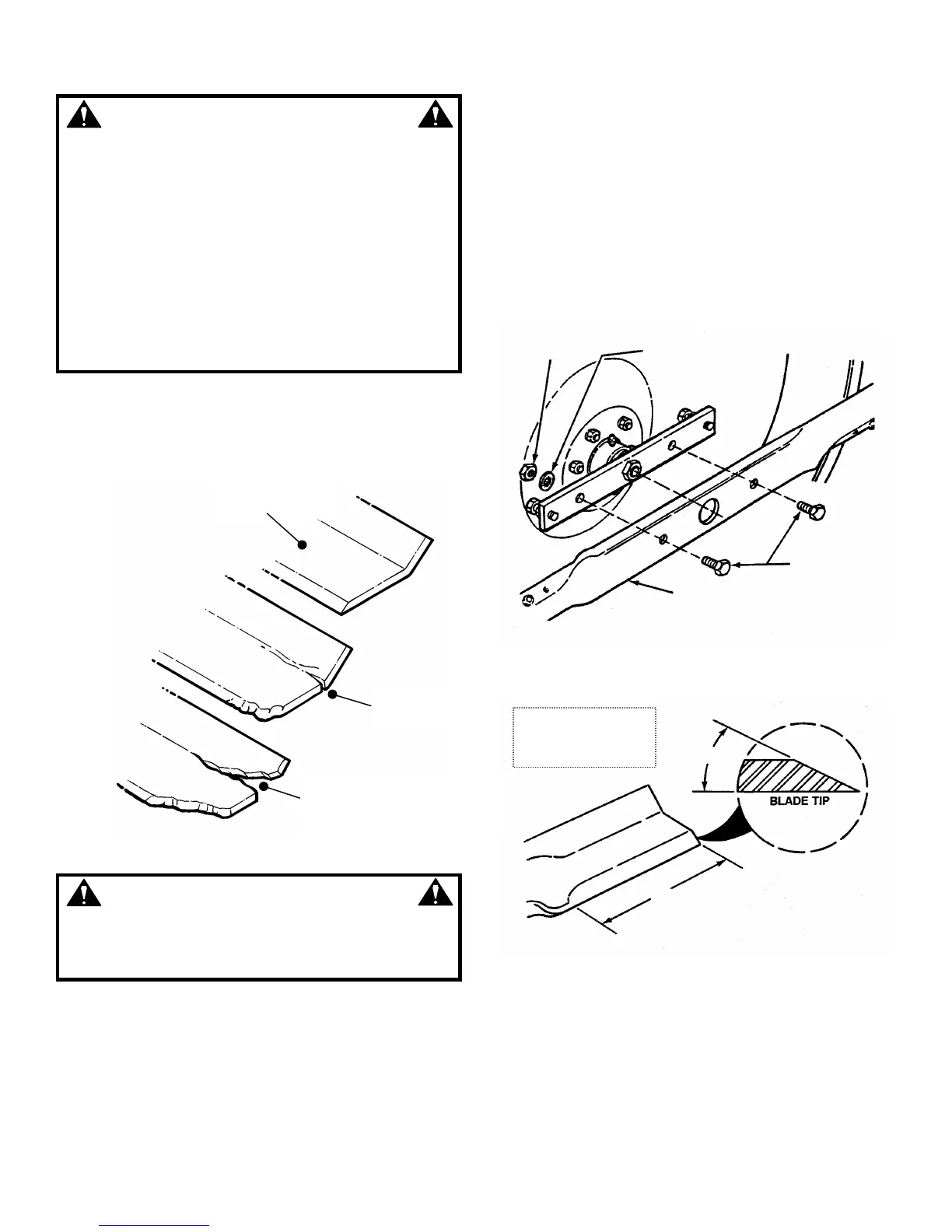 BLADE TIP