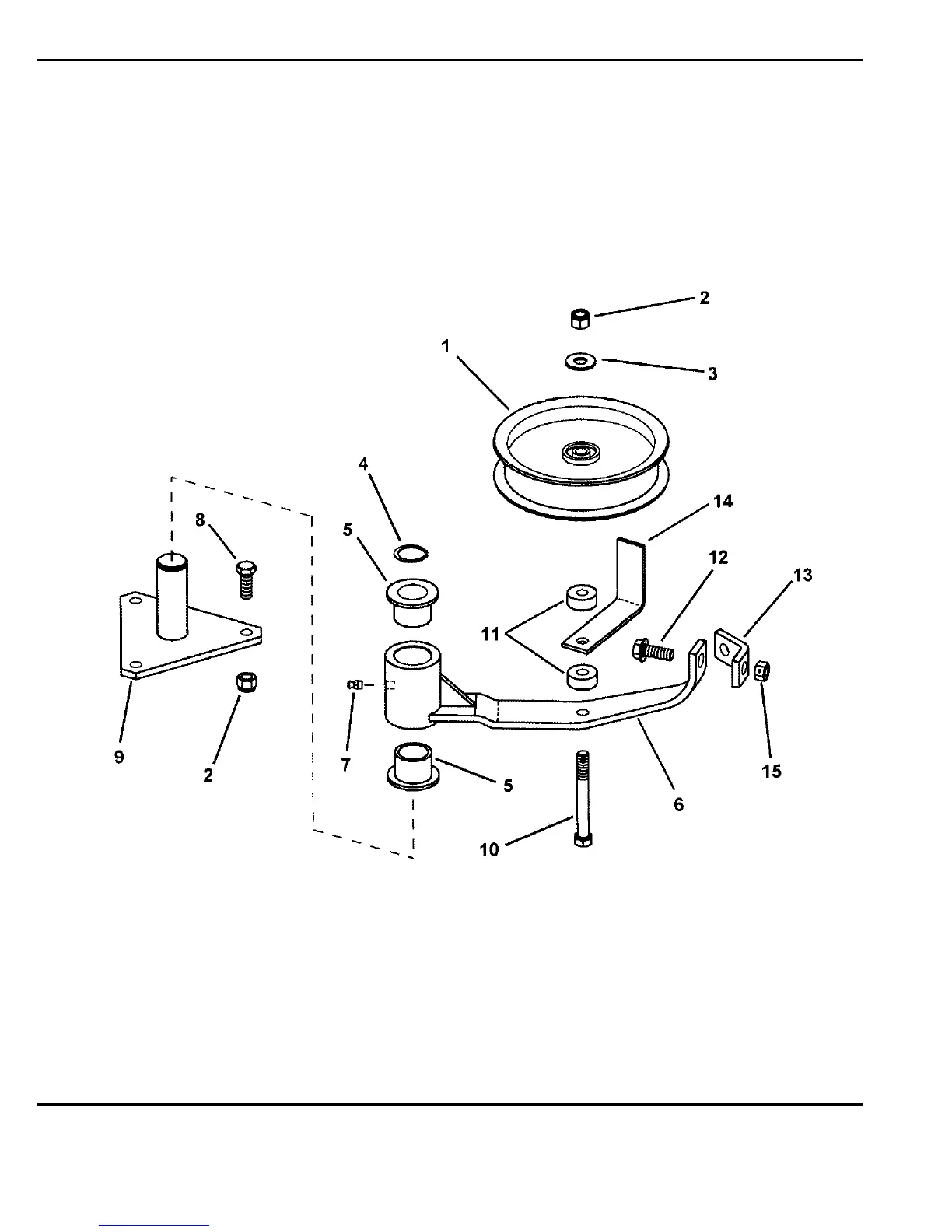 2
1
3
4
14
8
5
12
13
11
9
2
7
5
6
15
10